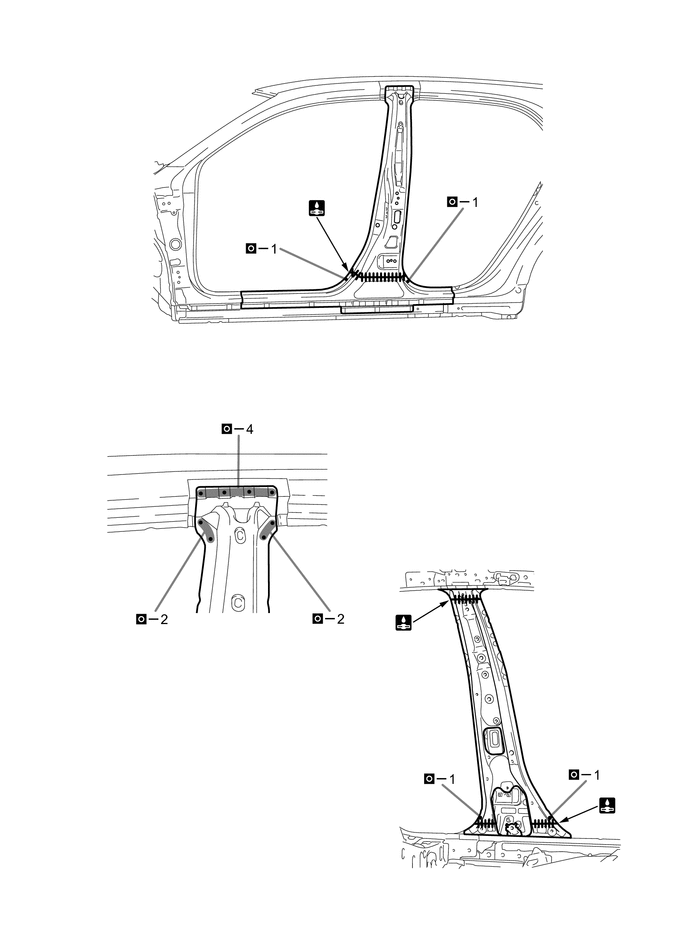 – 1

– 1

– 4

– 2

– 2

– 1

– 1