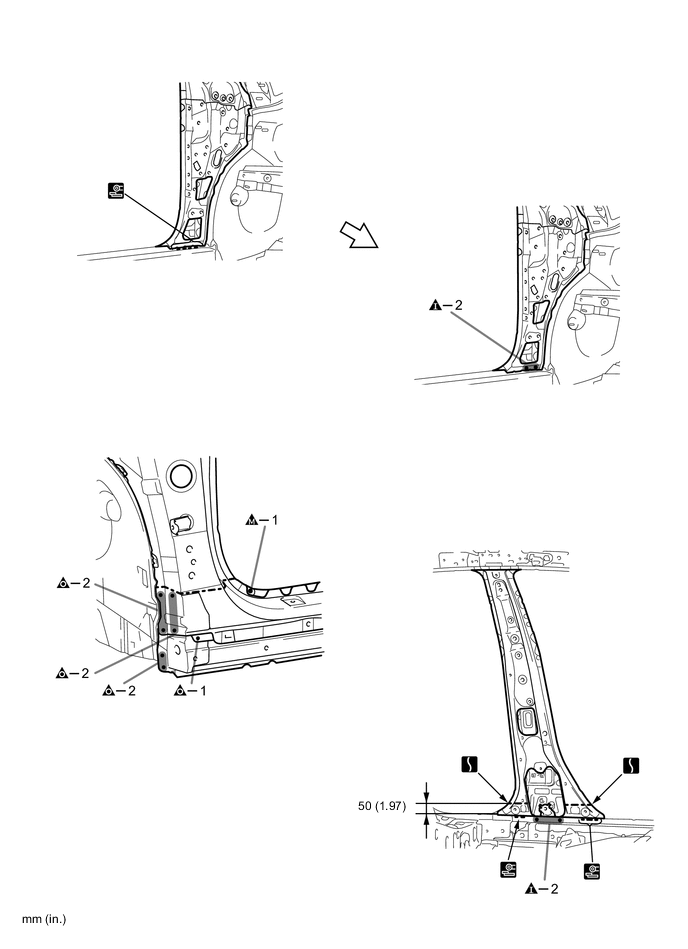 −2

−1

−2

−2

−2

−1

50 (1.97)

−2

mm (in.)