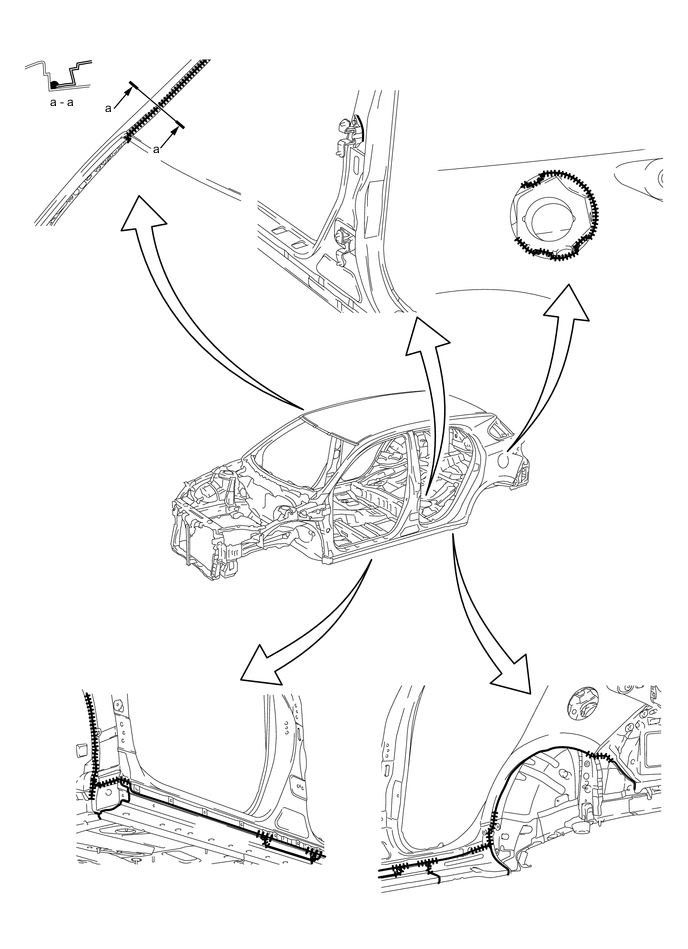 a - a
a
a