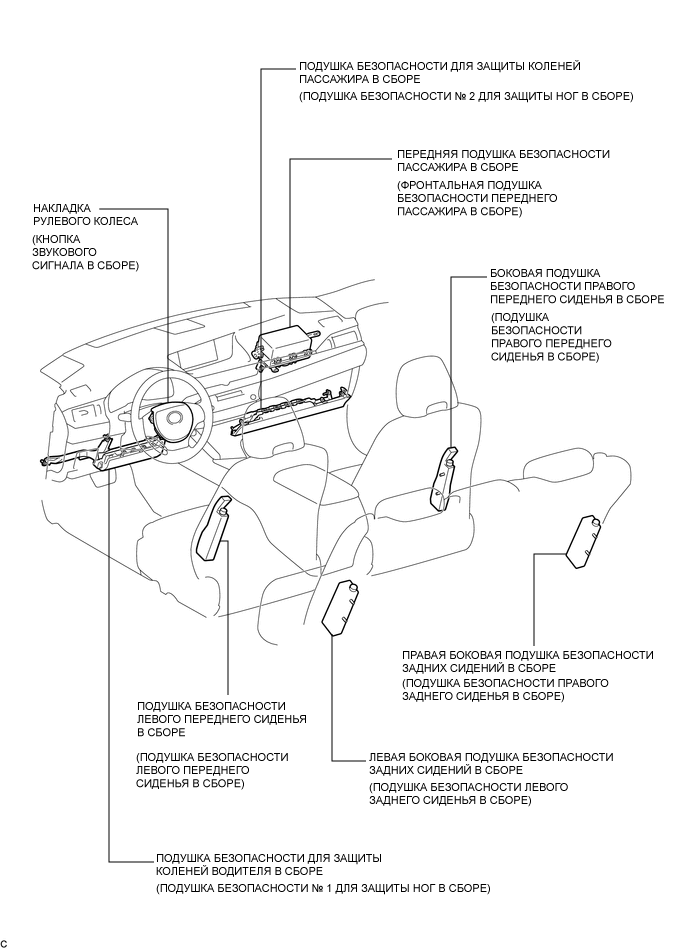 ПОДУШКА БЕЗОПАСНОСТИ ДЛЯ ЗАЩИТЫ КОЛЕНЕЙ ПАССАЖИРА В СБОРЕ

(ПОДУШКА БЕЗОПАСНОСТИ № 2 ДЛЯ ЗАЩИТЫ НОГ В СБОРЕ)

ПЕРЕДНЯЯ ПОДУШКА БЕЗОПАСНОСТИ ПАССАЖИРА В СБОРЕ

(ФРОНТАЛЬНАЯ ПОДУШКА БЕЗОПАСНОСТИ ПЕРЕДНЕГО ПАССАЖИРА В СБОРЕ)

НАКЛАДКА РУЛЕВОГО КОЛЕСА

(КНОПКА ЗВУКОВОГО СИГНАЛА В СБОРЕ)

БОКОВАЯ ПОДУШКА БЕЗОПАСНОСТИ ПРАВОГО ПЕРЕДНЕГО СИДЕНЬЯ В СБОРЕ

(ПОДУШКА БЕЗОПАСНОСТИ ПРАВОГО ПЕРЕДНЕГО СИДЕНЬЯ В СБОРЕ)

ПРАВАЯ БОКОВАЯ ПОДУШКА БЕЗОПАСНОСТИ ЗАДНИХ СИДЕНИЙ В СБОРЕ

(ПОДУШКА БЕЗОПАСНОСТИ ПРАВОГО ЗАДНЕГО СИДЕНЬЯ В СБОРЕ)

ПОДУШКА БЕЗОПАСНОСТИ ЛЕВОГО ПЕРЕДНЕГО СИДЕНЬЯ В СБОРЕ

(ПОДУШКА БЕЗОПАСНОСТИ ЛЕВОГО ПЕРЕДНЕГО СИДЕНЬЯ В СБОРЕ)

ЛЕВАЯ БОКОВАЯ ПОДУШКА БЕЗОПАСНОСТИ ЗАДНИХ СИДЕНИЙ В СБОРЕ

(ПОДУШКА БЕЗОПАСНОСТИ ЛЕВОГО ЗАДНЕГО СИДЕНЬЯ В СБОРЕ)

ПОДУШКА БЕЗОПАСНОСТИ ДЛЯ ЗАЩИТЫ КОЛЕНЕЙ ВОДИТЕЛЯ В СБОРЕ

(ПОДУШКА БЕЗОПАСНОСТИ № 1 ДЛЯ ЗАЩИТЫ НОГ В СБОРЕ)

C