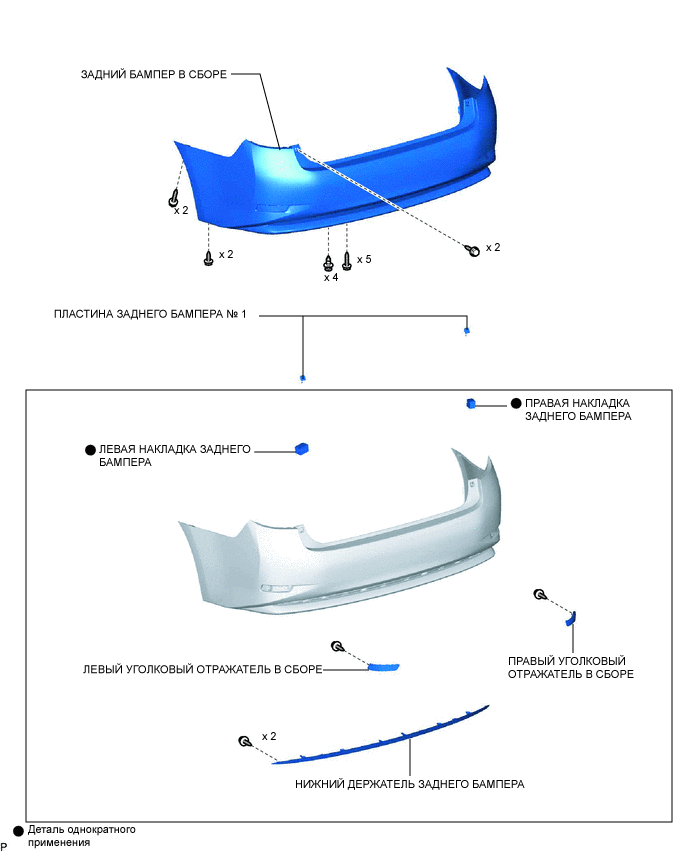 ЗАДНИЙ БАМПЕР В СБОРЕ

x 2

x 2

x 4

x 5

x 2

ПЛАСТИНА ЗАДНЕГО БАМПЕРА № 1

ПРАВАЯ НАКЛАДКА ЗАДНЕГО БАМПЕРА

ЛЕВАЯ НАКЛАДКА ЗАДНЕГО БАМПЕРА

ЛЕВЫЙ УГОЛКОВЫЙ ОТРАЖАТЕЛЬ В СБОРЕ

ПРАВЫЙ УГОЛКОВЫЙ ОТРАЖАТЕЛЬ В СБОРЕ

x 2

НИЖНИЙ ДЕРЖАТЕЛЬ ЗАДНЕГО БАМПЕРА

Деталь однократного применения

P