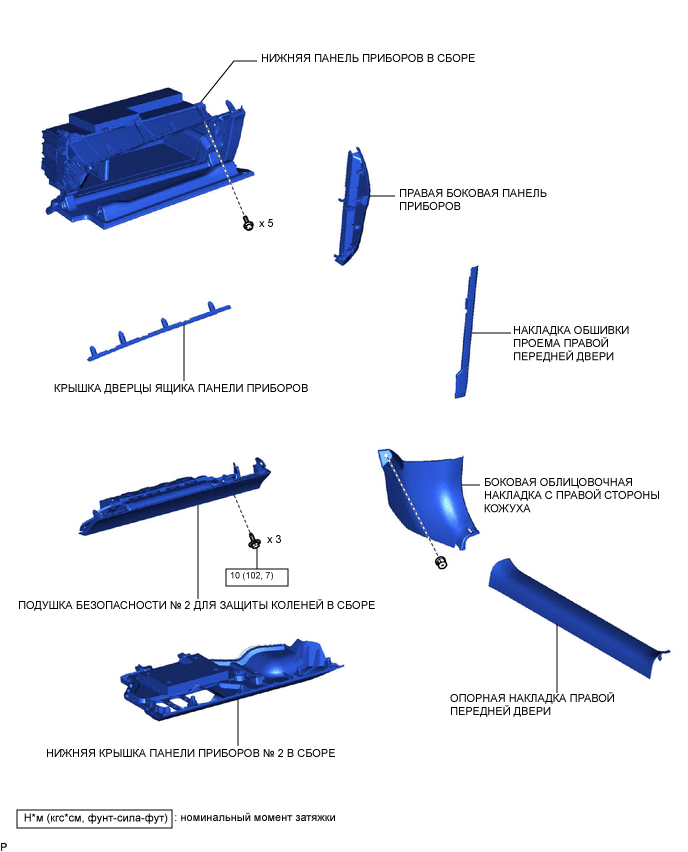 НИЖНЯЯ ПАНЕЛЬ ПРИБОРОВ В СБОРЕ

x 5

ПРАВАЯ БОКОВАЯ ПАНЕЛЬ ПРИБОРОВ

НАКЛАДКА ОБШИВКИ ПРОЕМА ПРАВОЙ ПЕРЕДНЕЙ ДВЕРИ

КРЫШКА ДВЕРЦЫ ЯЩИКА ПАНЕЛИ ПРИБОРОВ

БОКОВАЯ ОБЛИЦОВОЧНАЯ НАКЛАДКА С ПРАВОЙ СТОРОНЫ КОЖУХА

x 3

10 (102, 7)

ПОДУШКА БЕЗОПАСНОСТИ № 2 ДЛЯ ЗАЩИТЫ КОЛЕНЕЙ В СБОРЕ

ОПОРНАЯ НАКЛАДКА ПРАВОЙ ПЕРЕДНЕЙ ДВЕРИ

НИЖНЯЯ КРЫШКА ПАНЕЛИ ПРИБОРОВ № 2 В СБОРЕ

Н*м (кгс*см, фунт-сила-фут) : номинальный момент затяжки

P