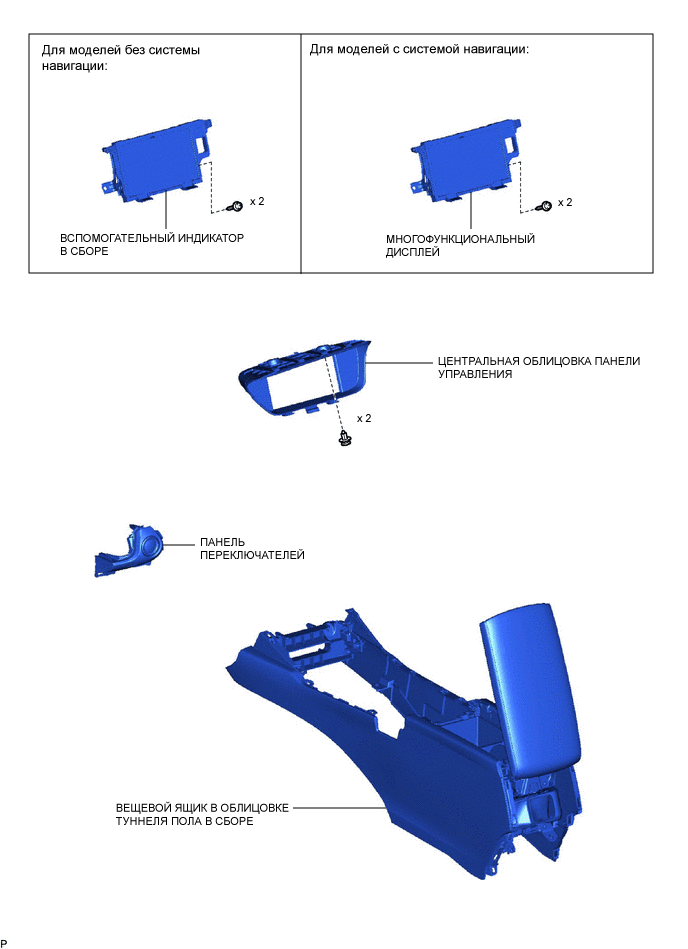 Для моделей без системы навигации:

x 2

ВСПОМОГАТЕЛЬНЫЙ ИНДИКАТОР В СБОРЕ

Для моделей с системой навигации:

x 2

МНОГОФУНКЦИОНАЛЬНЫЙ ДИСПЛЕЙ

ЦЕНТРАЛЬНАЯ ОБЛИЦОВКА ПАНЕЛИ УПРАВЛЕНИЯ

x 2

ПАНЕЛЬ ПЕРЕКЛЮЧАТЕЛЕЙ

ВЕЩЕВОЙ ЯЩИК В ОБЛИЦОВКЕ ТУННЕЛЯ ПОЛА В СБОРЕ

P