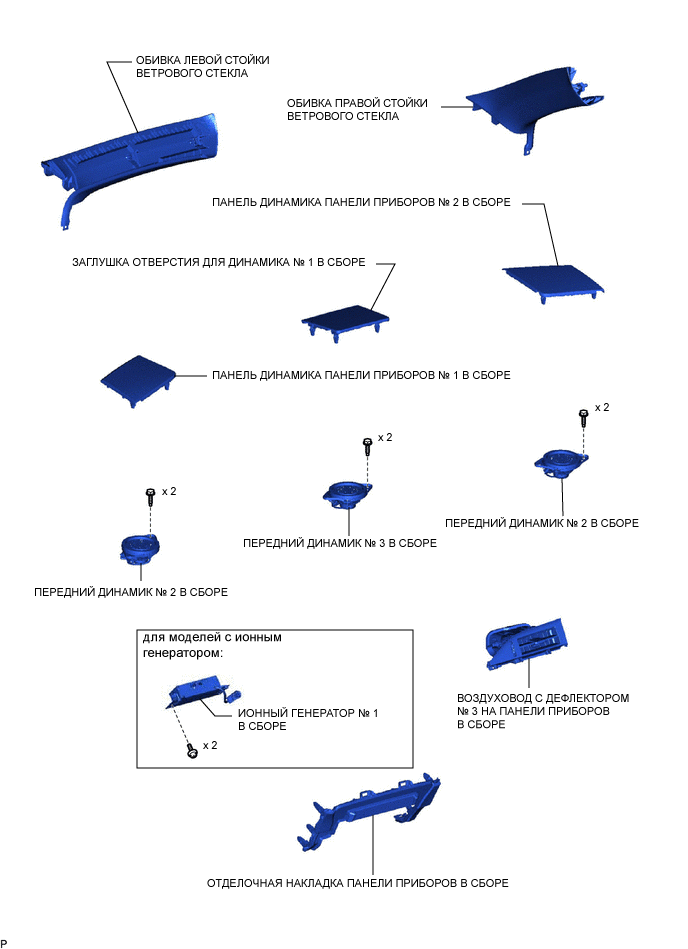 ОБИВКА ЛЕВОЙ СТОЙКИ ВЕТРОВОГО СТЕКЛА

ОБИВКА ПРАВОЙ СТОЙКИ ВЕТРОВОГО СТЕКЛА

ПАНЕЛЬ ДИНАМИКА ПАНЕЛИ ПРИБОРОВ № 2 В СБОРЕ

ЗАГЛУШКА ОТВЕРСТИЯ ДЛЯ ДИНАМИКА № 1 В СБОРЕ

ПАНЕЛЬ ДИНАМИКА ПАНЕЛИ ПРИБОРОВ № 1 В СБОРЕ

x 2

x 2

x 2

ПЕРЕДНИЙ ДИНАМИК № 2 В СБОРЕ

ПЕРЕДНИЙ ДИНАМИК № 3 В СБОРЕ

ПЕРЕДНИЙ ДИНАМИК № 2 В СБОРЕ

для моделей с ионным генератором:

ИОННЫЙ ГЕНЕРАТОР № 1 В СБОРЕ

x 2

ВОЗДУХОВОД С ДЕФЛЕКТОРОМ № 3 НА ПАНЕЛИ ПРИБОРОВ В СБОРЕ

ОТДЕЛОЧНАЯ НАКЛАДКА ПАНЕЛИ ПРИБОРОВ В СБОРЕ

P