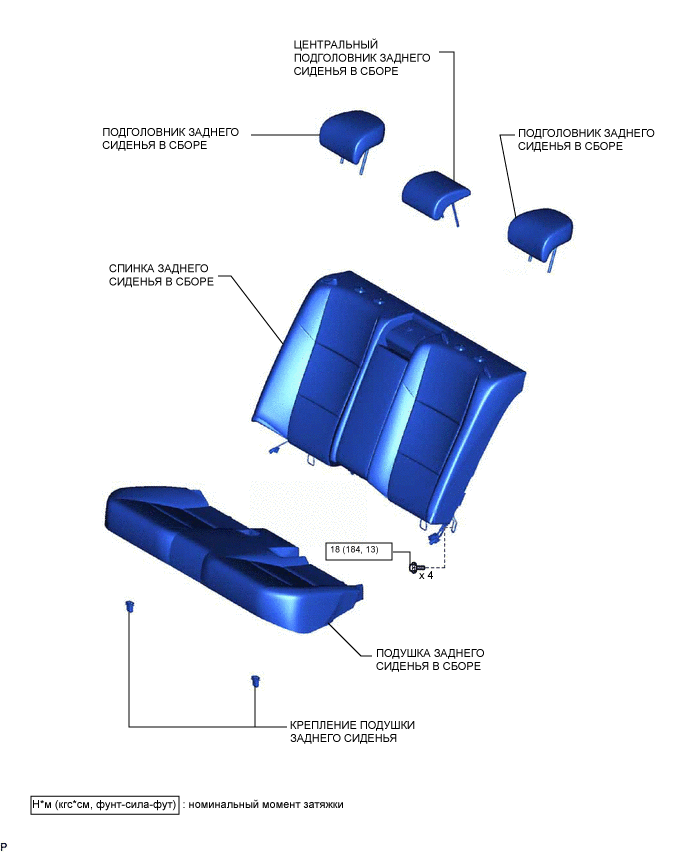 ЦЕНТРАЛЬНЫЙ ПОДГОЛОВНИК ЗАДНЕГО СИДЕНЬЯ В СБОРЕ

ПОДГОЛОВНИК ЗАДНЕГО СИДЕНЬЯ В СБОРЕ

ПОДГОЛОВНИК ЗАДНЕГО СИДЕНЬЯ В СБОРЕ

СПИНКА ЗАДНЕГО СИДЕНЬЯ В СБОРЕ

18 (184, 13)

x 4

ПОДУШКА ЗАДНЕГО СИДЕНЬЯ В СБОРЕ

КРЕПЛЕНИЕ ПОДУШКИ ЗАДНЕГО СИДЕНЬЯ

Н*м (кгс*см, фунт-сила-фут) : номинальный момент затяжки

P