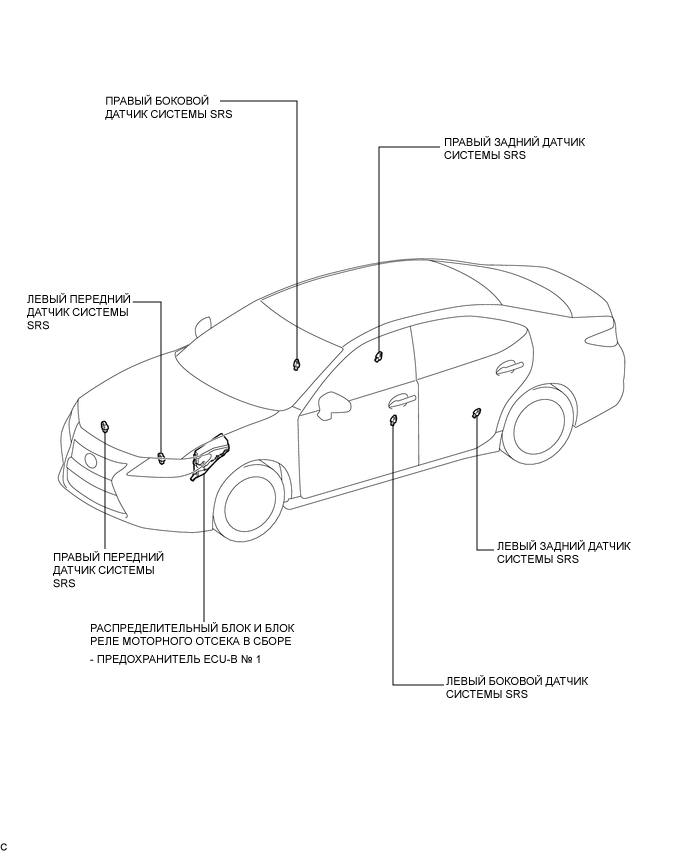 ПРАВЫЙ БОКОВОЙ ДАТЧИК СИСТЕМЫ SRS

ПРАВЫЙ ЗАДНИЙ ДАТЧИК СИСТЕМЫ SRS

ЛЕВЫЙ ПЕРЕДНИЙ ДАТЧИК СИСТЕМЫ SRS

ПРАВЫЙ ПЕРЕДНИЙ ДАТЧИК СИСТЕМЫ SRS

ЛЕВЫЙ ЗАДНИЙ ДАТЧИК СИСТЕМЫ SRS

РАСПРЕДЕЛИТЕЛЬНЫЙ БЛОК И БЛОК РЕЛЕ МОТОРНОГО ОТСЕКА В СБОРЕ

- ПРЕДОХРАНИТЕЛЬ ECU-B № 1

ЛЕВЫЙ БОКОВОЙ ДАТЧИК СИСТЕМЫ SRS

C