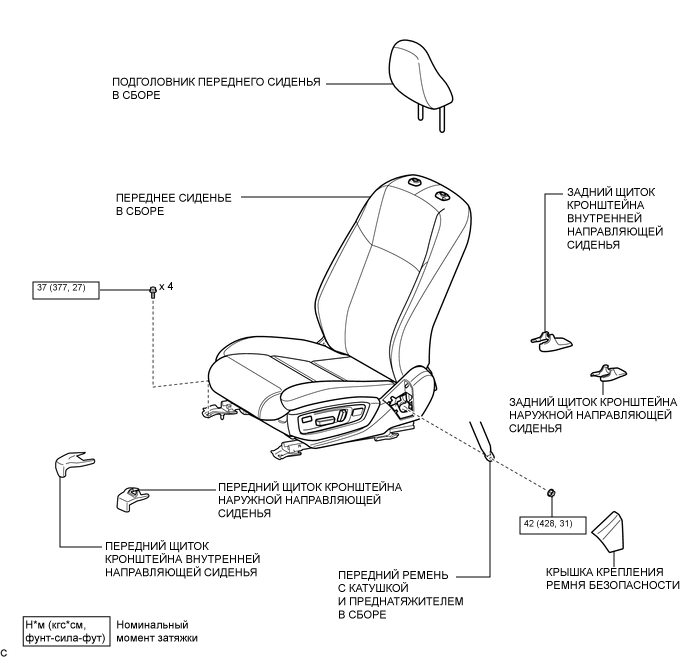 ПОДГОЛОВНИК ПЕРЕДНЕГО СИДЕНЬЯ В СБОРЕ

ПЕРЕДНЕЕ СИДЕНЬЕ В СБОРЕ

ЗАДНИЙ ЩИТОК КРОНШТЕЙНА ВНУТРЕННЕЙ НАПРАВЛЯЮЩЕЙ СИДЕНЬЯ

37 (377, 27)

x 4

ЗАДНИЙ ЩИТОК КРОНШТЕЙНА НАРУЖНОЙ НАПРАВЛЯЮЩЕЙ СИДЕНЬЯ

ПЕРЕДНИЙ ЩИТОК КРОНШТЕЙНА НАРУЖНОЙ НАПРАВЛЯЮЩЕЙ СИДЕНЬЯ

42 (428, 31)

ПЕРЕДНИЙ ЩИТОК КРОНШТЕЙНА ВНУТРЕННЕЙ НАПРАВЛЯЮЩЕЙ СИДЕНЬЯ

ПЕРЕДНИЙ РЕМЕНЬ С КАТУШКОЙ И ПРЕДНАТЯЖИТЕЛЕМ В СБОРЕ

КРЫШКА КРЕПЛЕНИЯ РЕМНЯ БЕЗОПАСНОСТИ

Н*м (кгс*см, фунт-сила-фут)

Номинальный момент затяжки

C