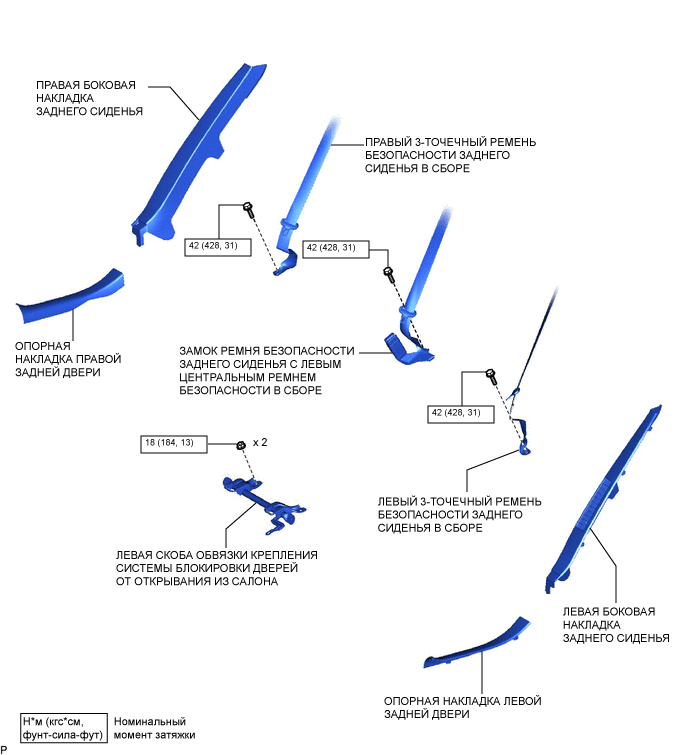 ПРАВАЯ БОКОВАЯ НАКЛАДКА ЗАДНЕГО СИДЕНЬЯ

ПРАВЫЙ 3-ТОЧЕЧНЫЙ РЕМЕНЬ БЕЗОПАСНОСТИ ЗАДНЕГО СИДЕНЬЯ В СБОРЕ

42 (428, 31)

42 (428, 31)

ОПОРНАЯ НАКЛАДКА ПРАВОЙ ЗАДНЕЙ ДВЕРИ

ЗАМОК РЕМНЯ БЕЗОПАСНОСТИ ЗАДНЕГО СИДЕНЬЯ С ЛЕВЫМ ЦЕНТРАЛЬНЫМ РЕМНЕМ БЕЗОПАСНОСТИ В СБОРЕ

42 (428, 31)

18 (184, 13)

x 2

ЛЕВЫЙ 3-ТОЧЕЧНЫЙ РЕМЕНЬ БЕЗОПАСНОСТИ ЗАДНЕГО СИДЕНЬЯ В СБОРЕ

ЛЕВАЯ СКОБА ОБВЯЗКИ КРЕПЛЕНИЯ СИСТЕМЫ БЛОКИРОВКИ ДВЕРЕЙ ОТ ОТКРЫВАНИЯ ИЗ САЛОНА

ЛЕВАЯ БОКОВАЯ НАКЛАДКА ЗАДНЕГО СИДЕНЬЯ

ОПОРНАЯ НАКЛАДКА ЛЕВОЙ ЗАДНЕЙ ДВЕРИ

Н*м (кгс*см, фунт-сила-фут)

Номинальный момент затяжки

P