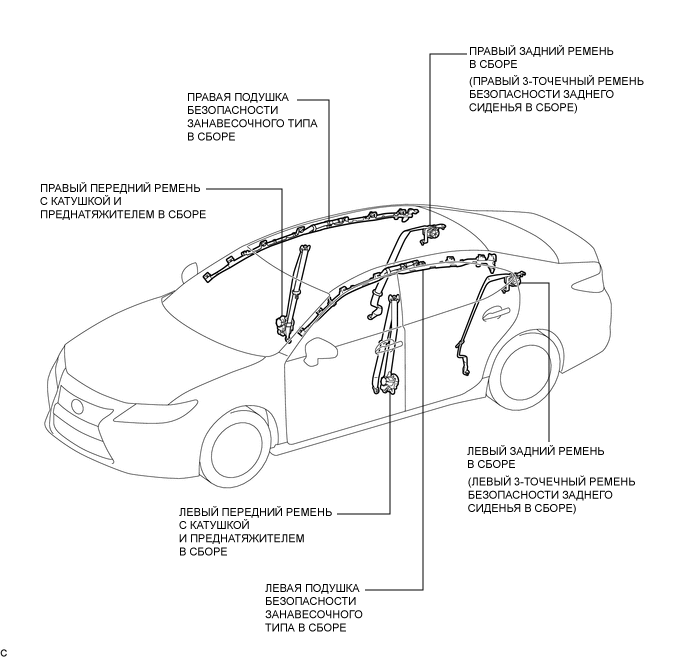 ПРАВЫЙ ЗАДНИЙ РЕМЕНЬ В СБОРЕ

(ПРАВЫЙ 3-ТОЧЕЧНЫЙ РЕМЕНЬ БЕЗОПАСНОСТИ ЗАДНЕГО СИДЕНЬЯ В СБОРЕ)

ПРАВАЯ ПОДУШКА БЕЗОПАСНОСТИ ЗАНАВЕСОЧНОГО ТИПА В СБОРЕ

ПРАВЫЙ ПЕРЕДНИЙ РЕМЕНЬ С КАТУШКОЙ И ПРЕДНАТЯЖИТЕЛЕМ В СБОРЕ

ЛЕВЫЙ ЗАДНИЙ РЕМЕНЬ В СБОРЕ

(ЛЕВЫЙ 3-ТОЧЕЧНЫЙ РЕМЕНЬ БЕЗОПАСНОСТИ ЗАДНЕГО СИДЕНЬЯ В СБОРЕ)

ЛЕВЫЙ ПЕРЕДНИЙ РЕМЕНЬ С КАТУШКОЙ И ПРЕДНАТЯЖИТЕЛЕМ В СБОРЕ

ЛЕВАЯ ПОДУШКА БЕЗОПАСНОСТИ ЗАНАВЕСОЧНОГО ТИПА В СБОРЕ

C