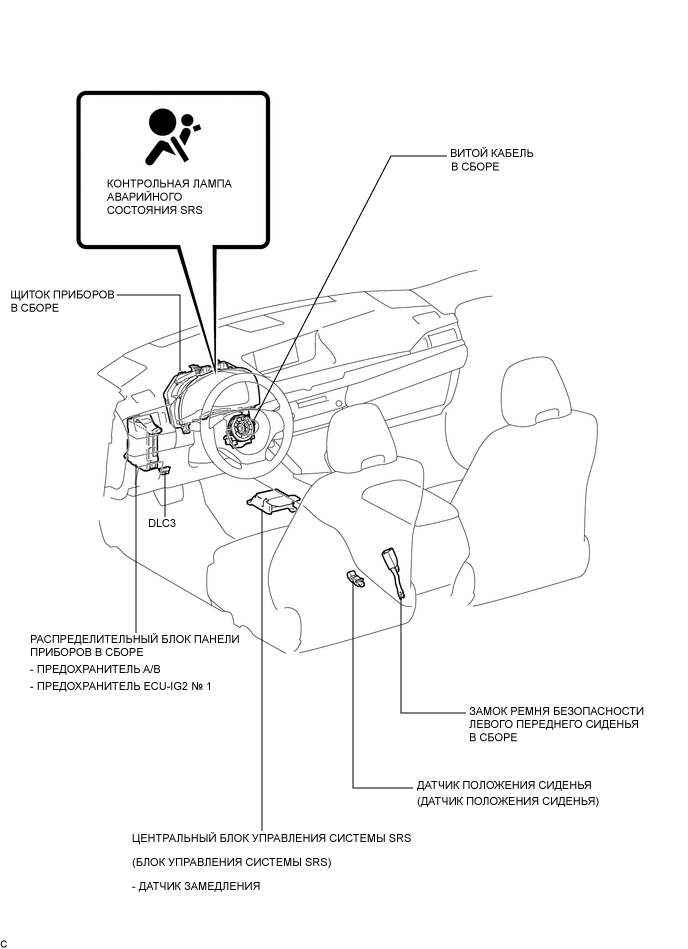 КОНТРОЛЬНАЯ ЛАМПА АВАРИЙНОГО СОСТОЯНИЯ SRS

ВИТОЙ КАБЕЛЬ В СБОРЕ

ЩИТОК ПРИБОРОВ В СБОРЕ

DLC3

РАСПРЕДЕЛИТЕЛЬНЫЙ БЛОК ПАНЕЛИ ПРИБОРОВ В СБОРЕ
- ПРЕДОХРАНИТЕЛЬ A/B
- ПРЕДОХРАНИТЕЛЬ ECU-IG2 № 1

ЗАМОК РЕМНЯ БЕЗОПАСНОСТИ ЛЕВОГО ПЕРЕДНЕГО СИДЕНЬЯ В СБОРЕ

ДАТЧИК ПОЛОЖЕНИЯ СИДЕНЬЯ
(ДАТЧИК ПОЛОЖЕНИЯ СИДЕНЬЯ)

ЦЕНТРАЛЬНЫЙ БЛОК УПРАВЛЕНИЯ СИСТЕМЫ SRS
(БЛОК УПРАВЛЕНИЯ СИСТЕМЫ SRS)
- ДАТЧИК ЗАМЕДЛЕНИЯ

C