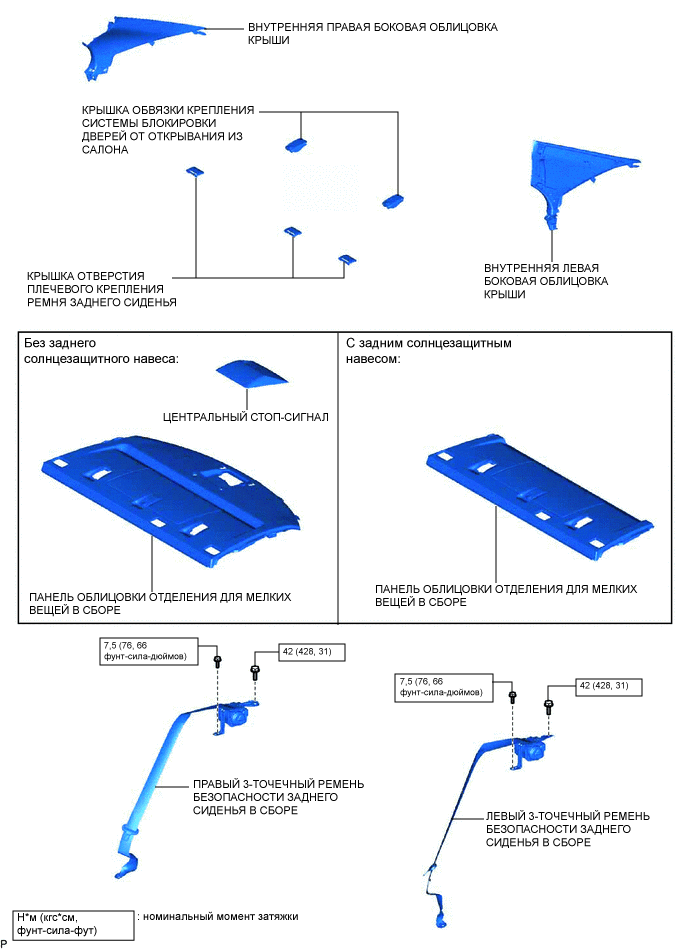 ВНУТРЕННЯЯ ПРАВАЯ БОКОВАЯ ОБЛИЦОВКА КРЫШИ

КРЫШКА ОБВЯЗКИ КРЕПЛЕНИЯ СИСТЕМЫ БЛОКИРОВКИ ДВЕРЕЙ ОТ ОТКРЫВАНИЯ ИЗ САЛОНА

КРЫШКА ОТВЕРСТИЯ ПЛЕЧЕВОГО КРЕПЛЕНИЯ РЕМНЯ ЗАДНЕГО СИДЕНЬЯ

ВНУТРЕННЯЯ ЛЕВАЯ БОКОВАЯ ОБЛИЦОВКА КРЫШИ

Без заднего солнцезащитного навеса:

ЦЕНТРАЛЬНЫЙ СТОП-СИГНАЛ

ПАНЕЛЬ ОБЛИЦОВКИ ОТДЕЛЕНИЯ ДЛЯ МЕЛКИХ ВЕЩЕЙ В СБОРЕ

С задним солнцезащитным навесом:

ПАНЕЛЬ ОБЛИЦОВКИ ОТДЕЛЕНИЯ ДЛЯ МЕЛКИХ ВЕЩЕЙ В СБОРЕ

7,5 (76, 66 фунт-сила-дюймов)

42 (428, 31)

ПРАВЫЙ 3-ТОЧЕЧНЫЙ РЕМЕНЬ БЕЗОПАСНОСТИ ЗАДНЕГО СИДЕНЬЯ В СБОРЕ

7,5 (76, 66 фунт-сила-дюймов)

42 (428, 31)

ЛЕВЫЙ 3-ТОЧЕЧНЫЙ РЕМЕНЬ БЕЗОПАСНОСТИ ЗАДНЕГО СИДЕНЬЯ В СБОРЕ

Н*м (кгс*см, фунт-сила-фут) : номинальный момент затяжки

P