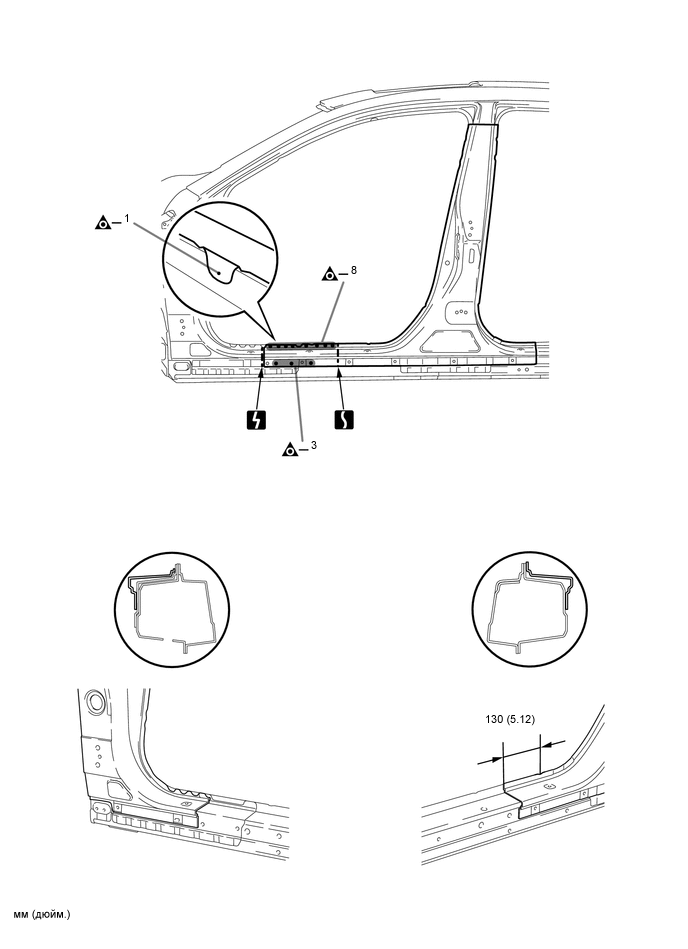 1

8

3

130 (5.12)

мм (дюйм.)