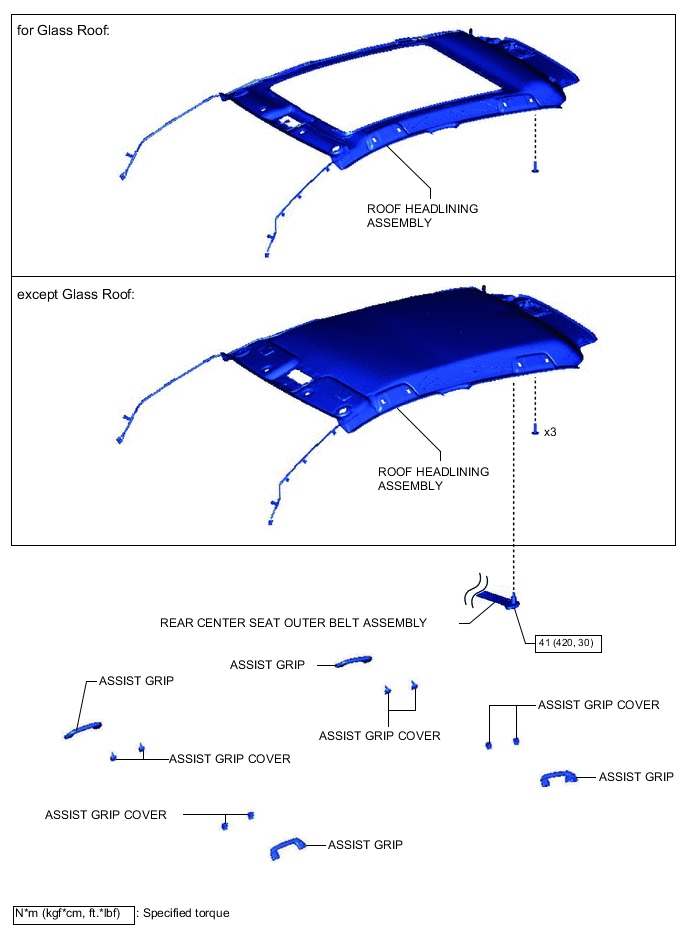 for Glass Roof:

ROOF HEADLINING ASSEMBLY

except Glass Roof:

x3

ROOF HEADLINING ASSEMBLY

REAR CENTER SEAT OUTER BELT ASSEMBLY

41 (420, 30)

ASSIST GRIP

ASSIST GRIP

ASSIST GRIP COVER

ASSIST GRIP COVER

ASSIST GRIP COVER

ASSIST GRIP

ASSIST GRIP COVER

ASSIST GRIP

N*m (kgf*cm, ft.*lbf) : Specified torque