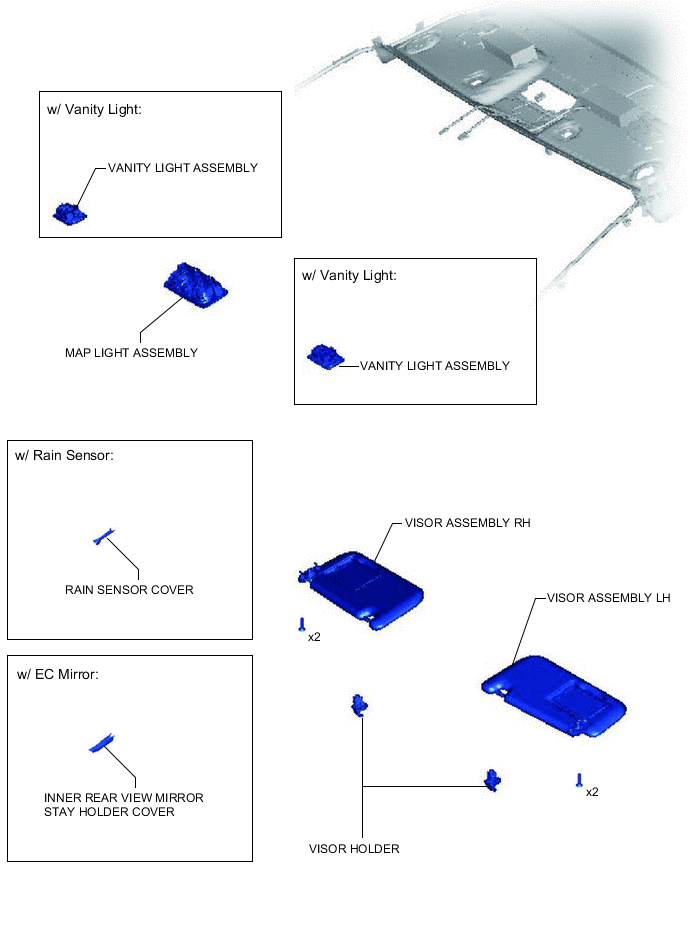 w/ Vanity Light:

VANITY LIGHT ASSEMBLY

MAP LIGHT ASSEMBLY

w/ Vanity Light:

VANITY LIGHT ASSEMBLY

w/ Rain Sensor:

RAIN SENSOR COVER

VISOR ASSEMBLY RH

x2

VISOR ASSEMBLY LH

w/ EC Mirror:

INNER REAR VIEW MIRROR STAY HOLDER COVER

x2

VISOR HOLDER