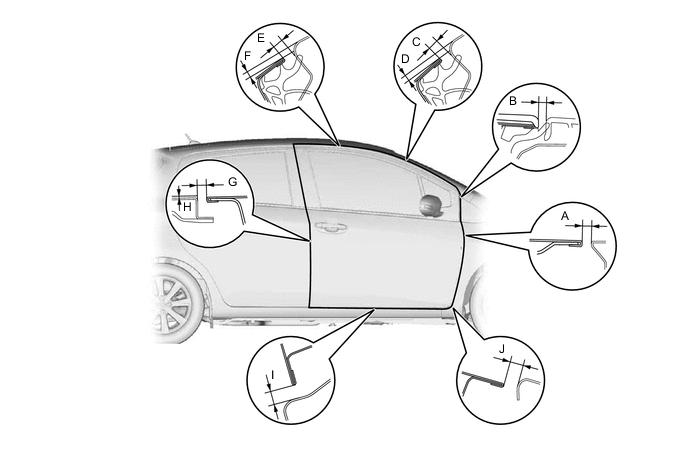 E
F
C
D
B
G
H
A
I
J