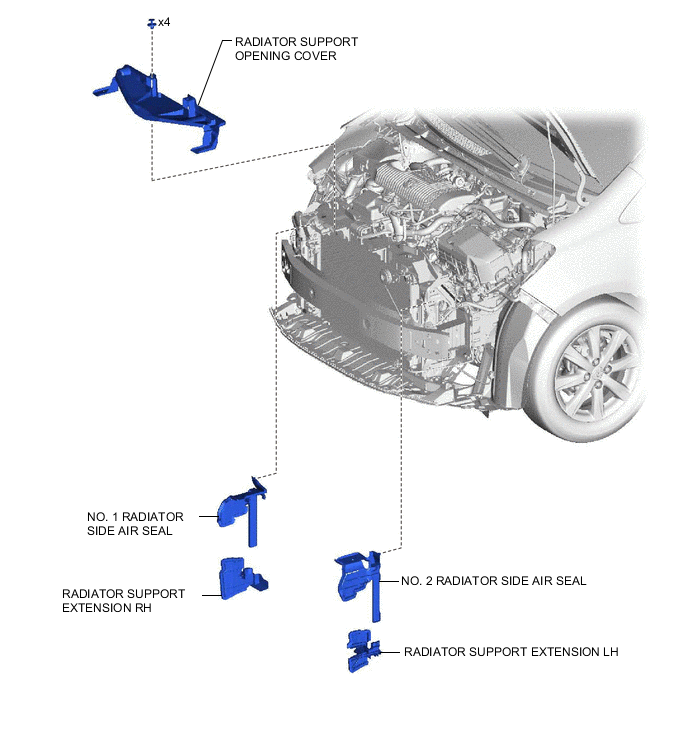 x4

RADIATOR SUPPORT OPENING COVER

NO. 1 RADIATOR SIDE AIR SEAL

RADIATOR SUPPORT EXTENSION RH

NO. 2 RADIATOR SIDE AIR SEAL

RADIATOR SUPPORT EXTENSION LH