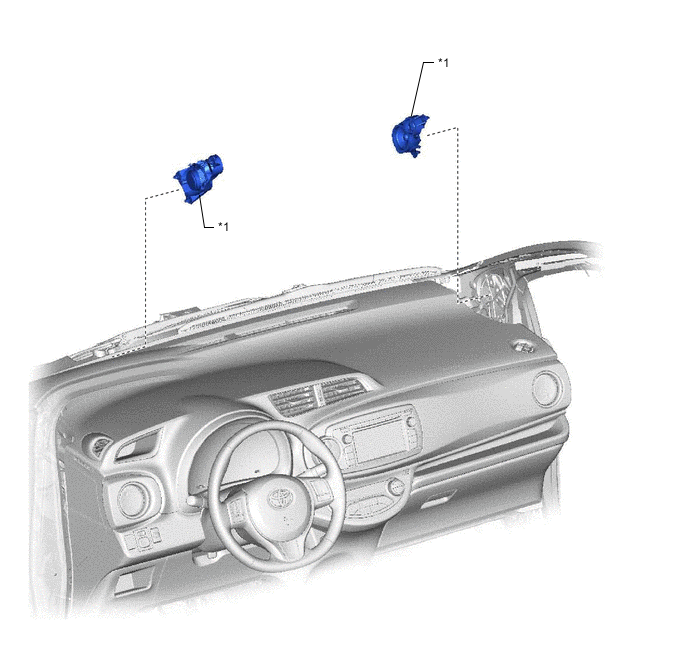 *1

*1