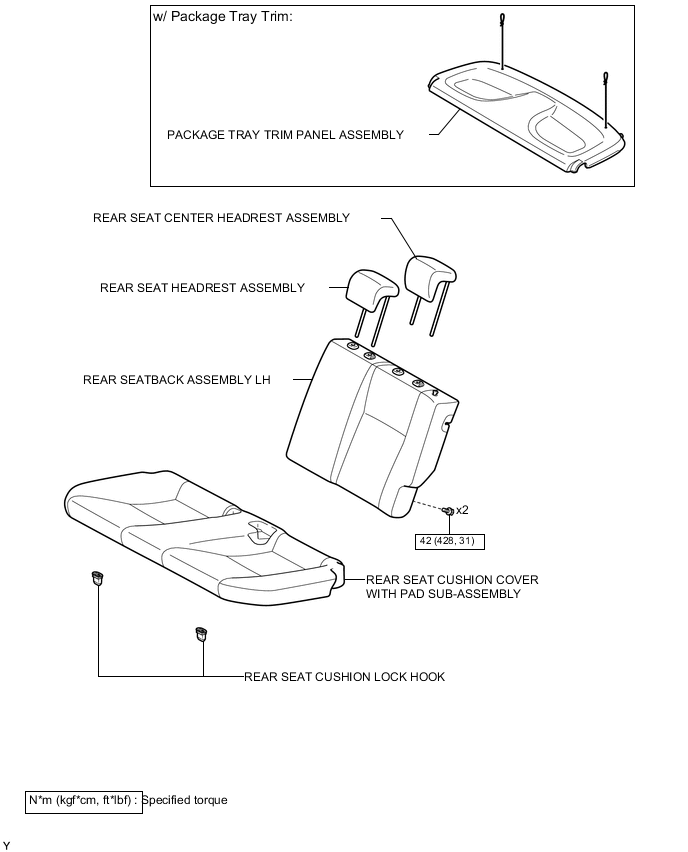 w/ Package Tray Trim:

PACKAGE TRAY TRIM PANEL ASSEMBLY

REAR SEAT CENTER HEADREST ASSEMBLY

REAR SEAT HEADREST ASSEMBLY

REAR SEATBACK ASSEMBLY LH

x2

42 (428, 31)

REAR SEAT CUSHION COVER WITH PAD SUB-ASSEMBLY

REAR SEAT CUSHION LOCK HOOK

N*m (kgf*cm, ft*lbf) : Specified torque

Y