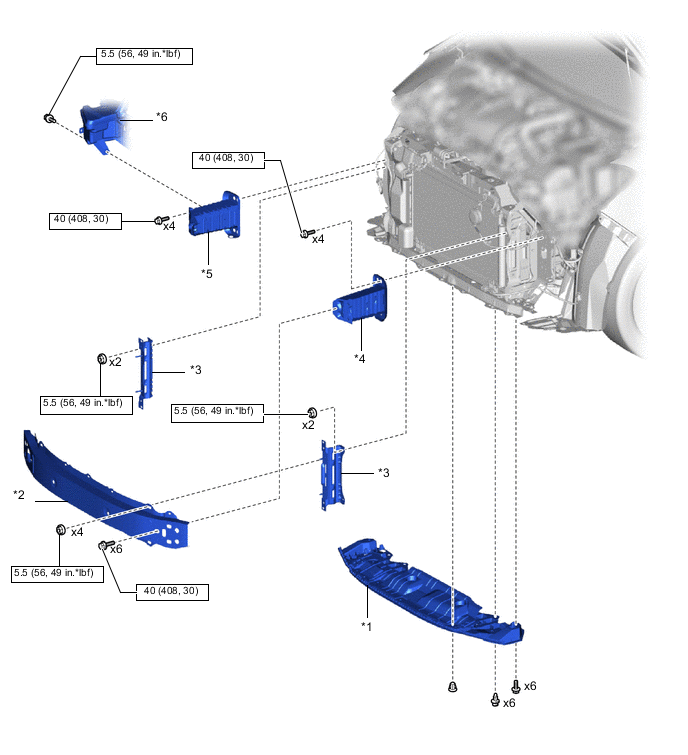 5.5 (56, 49 in.*lbf)

*6

40 (408, 30)

40 (408, 30)

x4

x4

*5

*4

x2

*3

5.5 (56, 49 in.*lbf)

5.5 (56, 49 in.*lbf)

x2

*3

*2

x4

x6

5.5 (56, 49 in.*lbf)

40 (408, 30)

*1

x6

x6