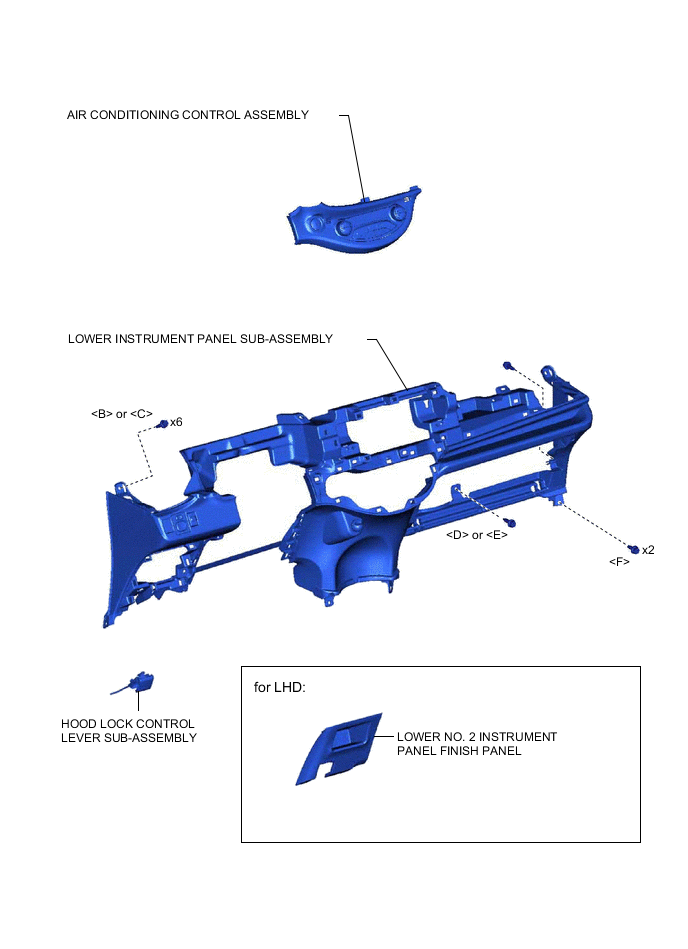 AIR CONDITIONING CONTROL ASSEMBLY

LOWER INSTRUMENT PANEL SUB-ASSEMBLY

<B> or <C>

x6

<D> or <E>

x2

<F>

HOOD LOCK CONTROL LEVER SUB-ASSEMBLY

for LHD:

LOWER NO. 2 INSTRUMENT PANEL FINISH PANEL