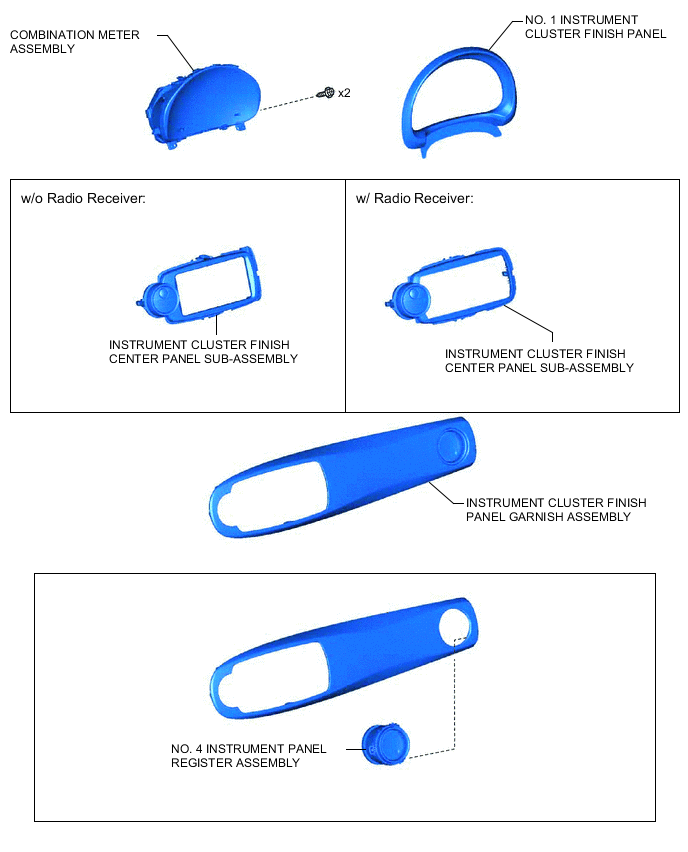 COMBINATION METER ASSEMBLY

x2

NO. 1 INSTRUMENT CLUSTER FINISH PANEL

w/o Radio Receiver:

INSTRUMENT CLUSTER FINISH CENTER PANEL SUB-ASSEMBLY

w/ Radio Receiver:

INSTRUMENT CLUSTER FINISH CENTER PANEL SUB-ASSEMBLY

INSTRUMENT CLUSTER FINISH PANEL GARNISH ASSEMBLY

NO. 4 INSTRUMENT PANEL REGISTER ASSEMBLY