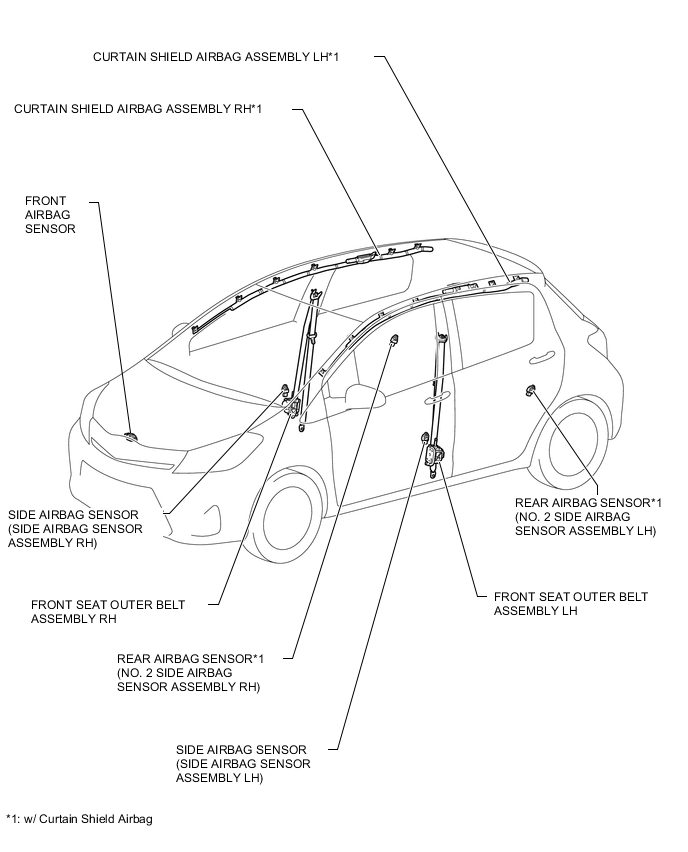 CURTAIN SHIELD AIRBAG ASSEMBLY LH*1

CURTAIN SHIELD AIRBAG ASSEMBLY RH*1

FRONT AIRBAG SENSOR

SIDE AIRBAG SENSOR (SIDE AIRBAG SENSOR ASSEMBLY RH)

REAR AIRBAG SENSOR*1 (NO. 2 SIDE AIRBAG SENSOR ASSEMBLY LH)

FRONT SEAT OUTER BELT ASSEMBLY RH

FRONT SEAT OUTER BELT ASSEMBLY LH

REAR AIRBAG SENSOR*1 (NO. 2 SIDE AIRBAG SENSOR ASSEMBLY RH)

SIDE AIRBAG SENSOR (SIDE AIRBAG SENSOR ASSEMBLY LH)

*1: w/ Curtain Shield Airbag