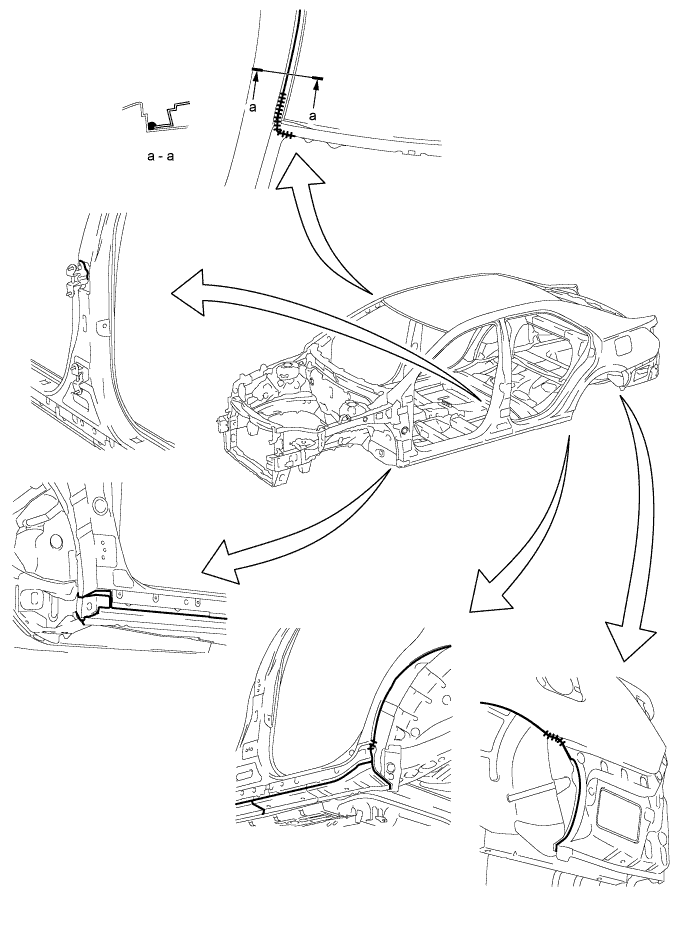 a
a
a - a