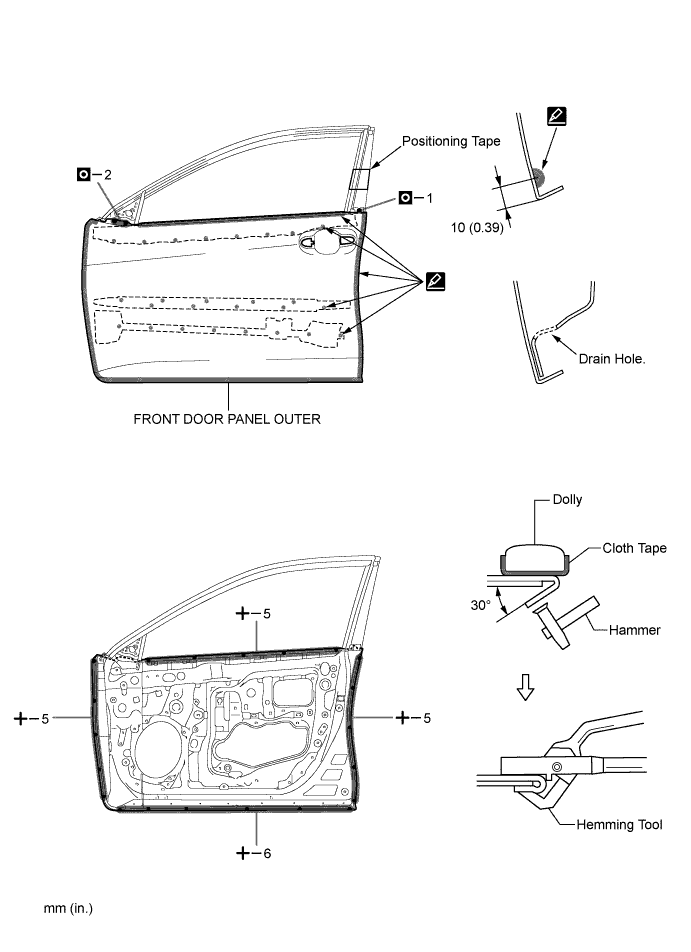 Positioning Tape

– 2

– 1

10 (0.39)

Drain Hole.

FRONT DOOR PANEL OUTER

Dolly

Cloth Tape

30°

Hammer

– 5

– 5

– 5

– 6

Hemming Tool

mm (in.)