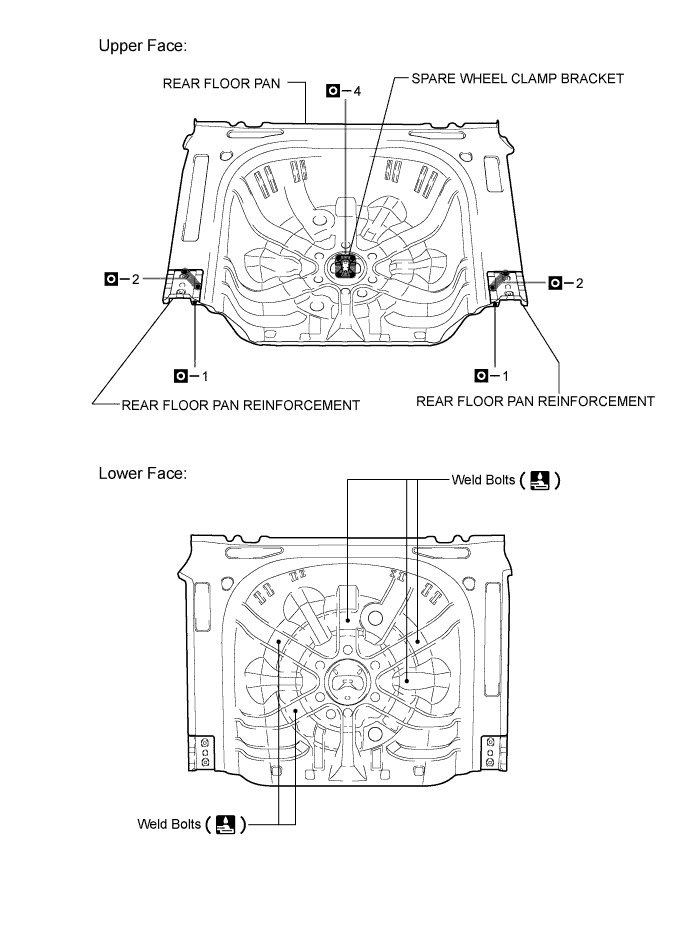 Upper Face:

REAR FLOOR PAN

– 4

SPARE WHEEL CLAMP BRACKET

– 2

– 2

– 1

– 1

REAR FLOOR PAN REINFORCEMENT

REAR FLOOR PAN REINFORCEMENT

Lower Face:

Weld Bolts ( )

Weld Bolts ( )