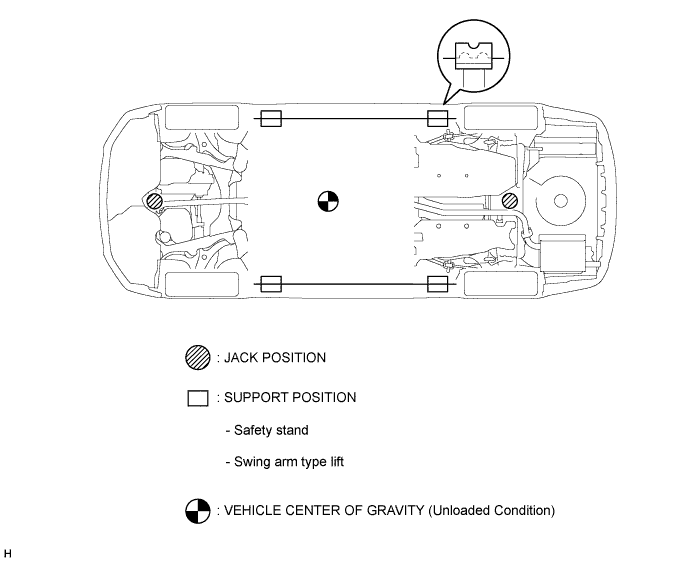 : JACK POSITION

: SUPPORT POSITION

- Safety stand

- Swing arm type lift

: VEHICLE CENTER OF GRAVITY (Unloaded Condition)

H