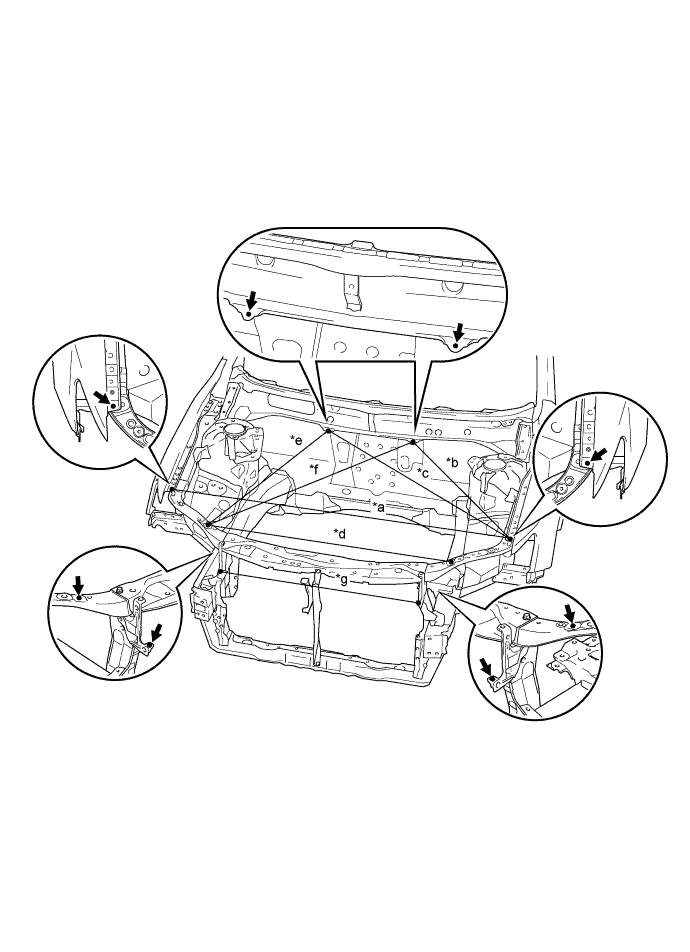 *e
*f
*c
*b
*a
*d
*g