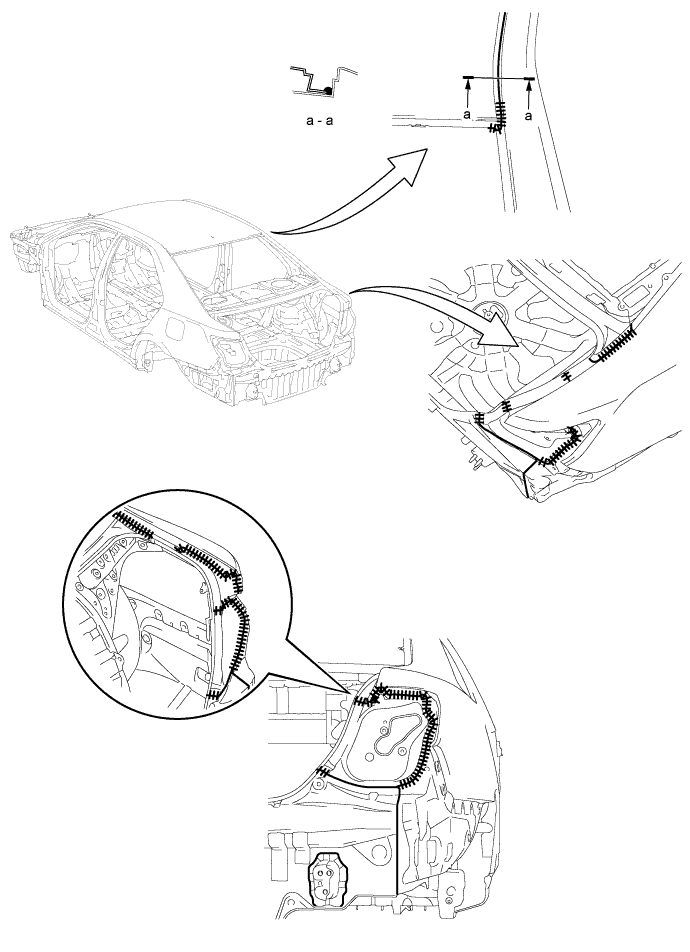 a - a

a

a