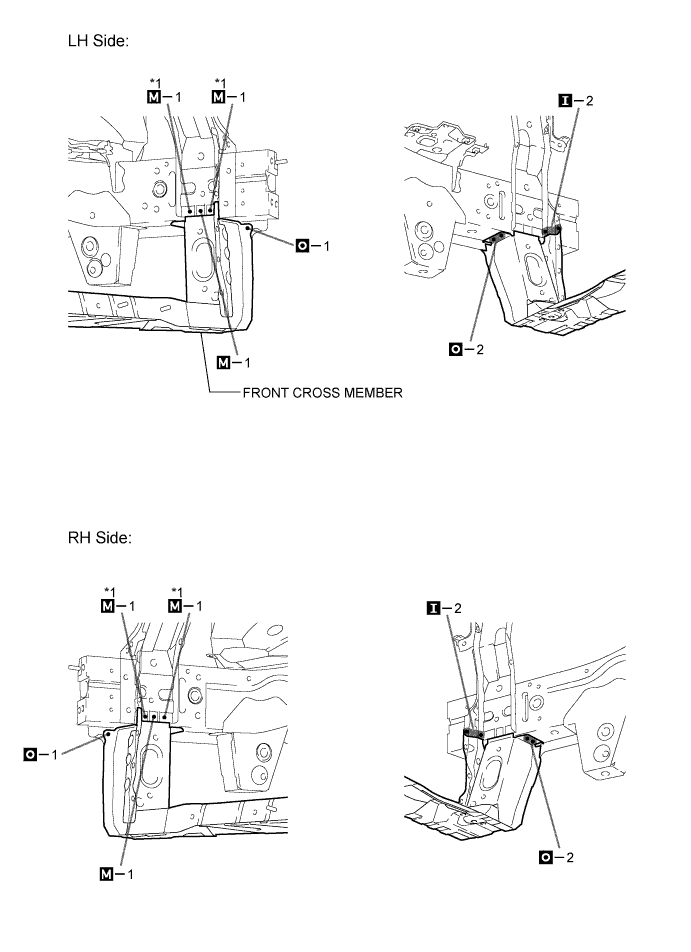 LH Side:

*1
M – 1

*1
M – 1

O – 1

M – 1

FRONT CROSS MEMBER

I – 2

O – 2

RH Side:

*1
M – 1

*1
M – 1

O – 1

M – 1

I – 2

O – 2