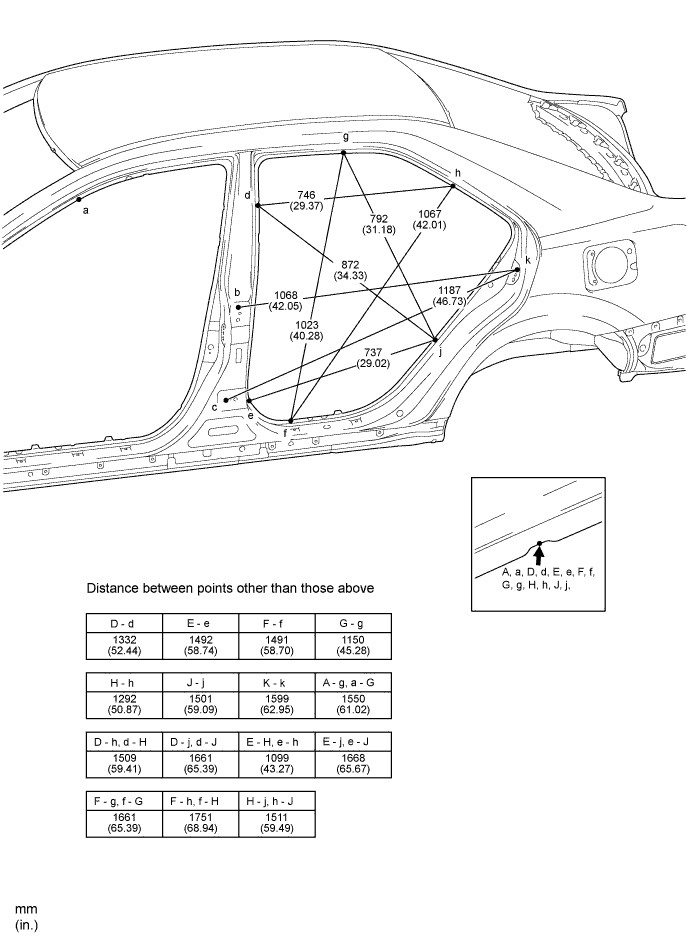 g
h
a
d
746
(29.37)
792
(31.18)
1067
(42.01)
872
(34.33)
k
b
1068
(42.05)
1187
(46.73)
1023
(40.28)
j
737
(29.02)
c
e
f

A, a, D, d, E, e, F, f, G, g, H, h, J, j,

Distance between points other than those above

| D - d | E - e | F - f | G - g |
|---|---|---|---|
| 1332 (52.44) | 1492 (58.74) | 1491 (58.70) | 1150 (45.28) |

| H - h | J - j | K - k | A - g, a - G |
|---|---|---|---|
| 1292 (50.87) | 1501 (59.09) | 1599 (62.95) | 1550 (61.02) |

| D - h, d - H | D - j, d - J | E - H, e - h | E - j, e - J |
|---|---|---|---|
| 1509 (59.41) | 1661 (65.39) | 1099 (43.27) | 1668 (65.67) |

| F - g, f - G | F - h, f - H | H - j, h - J |
|---|---|---|
| 1661 (65.39) | 1751 (68.94) | 1511 (59.49) |

mm
(in.)