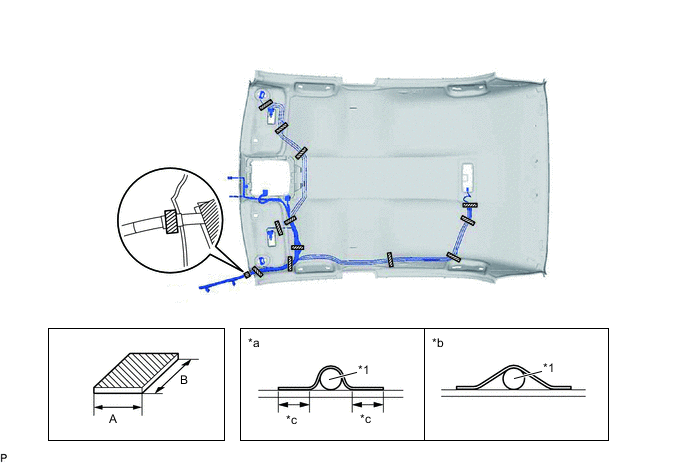 B
A

*a
*1
*c
*c

*b
*1

P