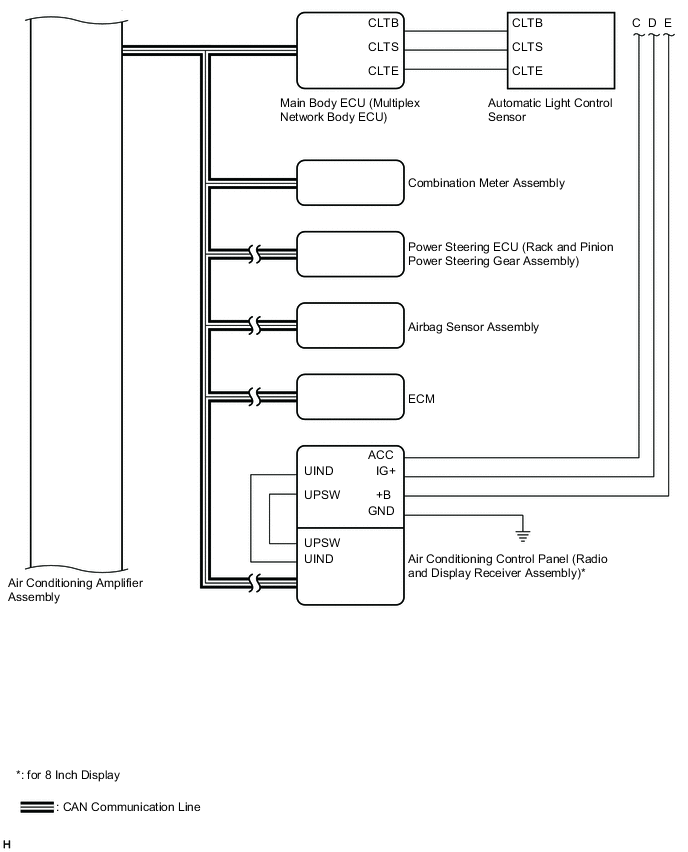 CLTB
CLTS
CLTE

CLTB
CLTS
CLTE

C D E

Main Body ECU (Multiplex Network Body ECU)

Automatic Light Control Sensor

Combination Meter Assembly

Power Steering ECU (Rack and Pinion Power Steering Gear Assembly)

Airbag Sensor Assembly

ECM

ACC
UIND
IG+
UPSW
+B
GND
UPSW
UIND

Air Conditioning Control Panel (Radio and Display Receiver Assembly)*

Air Conditioning Amplifier Assembly

*: for 8 Inch Display

: CAN Communication Line

H