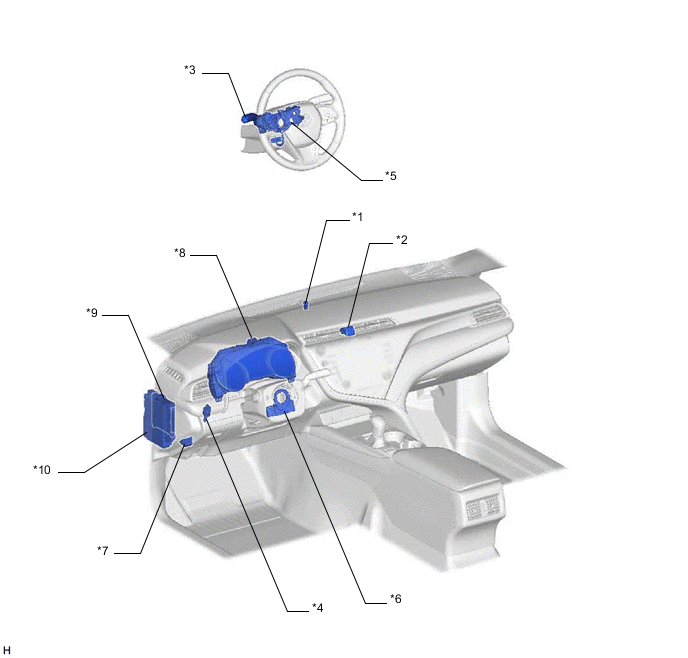 *3

*5

*1

*2

*8

*9

*10

*7

*4

*6

H