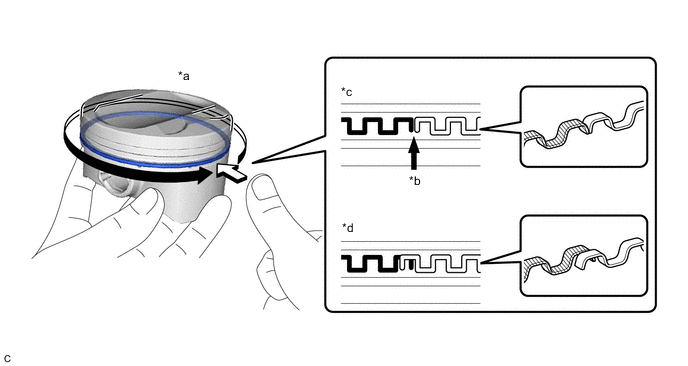 *a

*c

*b

*d

c