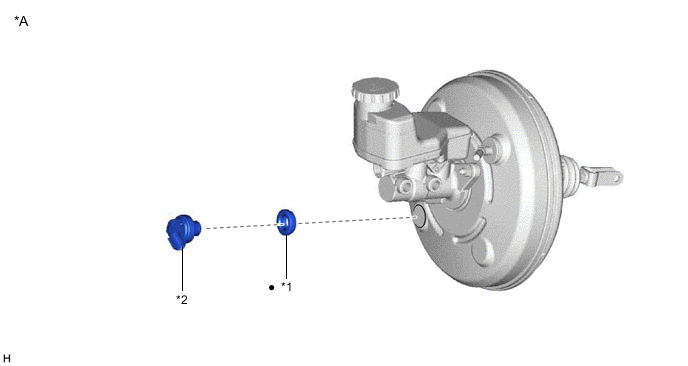 *A

*2

● *1

H