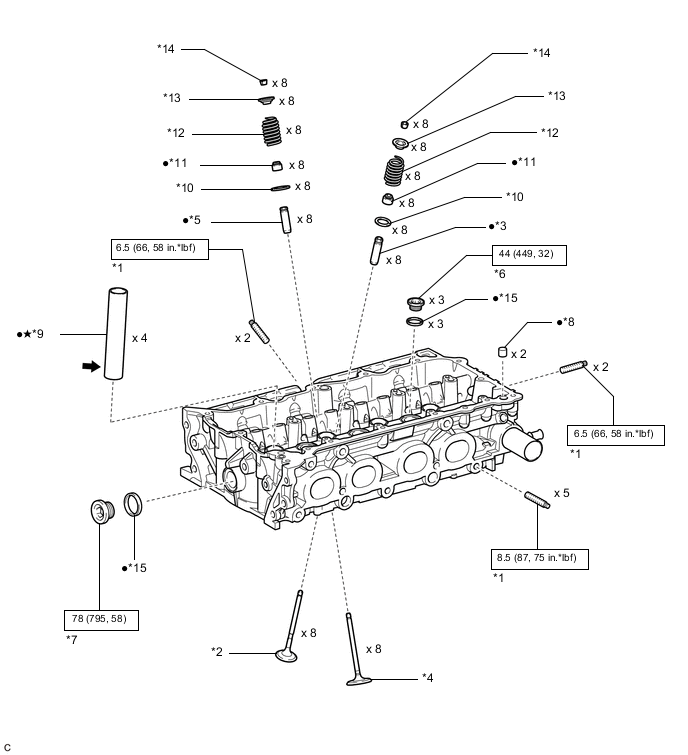 *14
x 8
*13
x 8
*12
x 8
●*11
x 8
*10
x 8
●*5
x 8
6.5 (66, 58 in.*lbf)
*1
x 2
●★*9
x 4

*14
x 8
*13
x 8
*12
x 8
●*11
x 8
*10
x 8
●*3
x 8
44 (449, 32)
*6
x 3
●*15
x 3
●*8
x 2
x 2
6.5 (66, 58 in.*lbf)
*1
x 5
8.5 (87, 75 in.*lbf)
*1

●*15
78 (795, 58)
*7
x 8
*2
x 8
*4
C