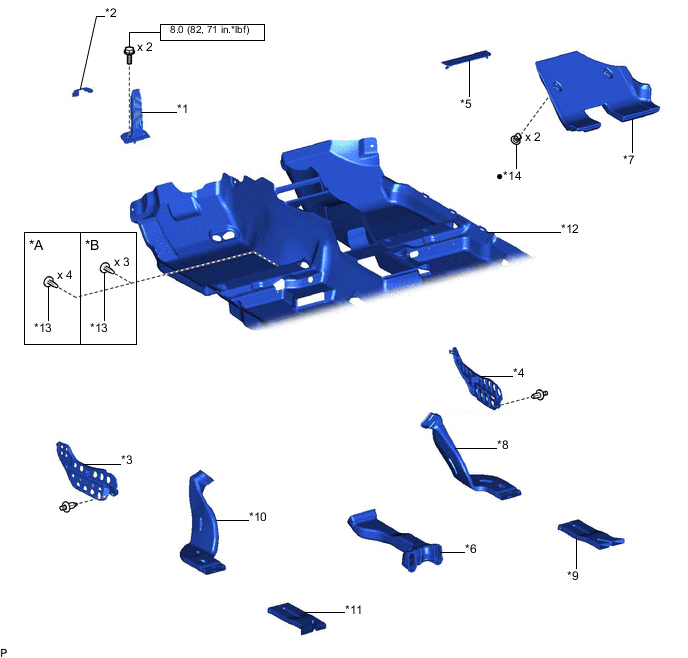 *2

8.0 (82, 71 in.*lbf)

x 2

*1

*5

x 2

*7

●*14

*12

*A

x 4

*13

*B

x 3

*13

*4

*8

*3

*10

*6

*9

*11

P