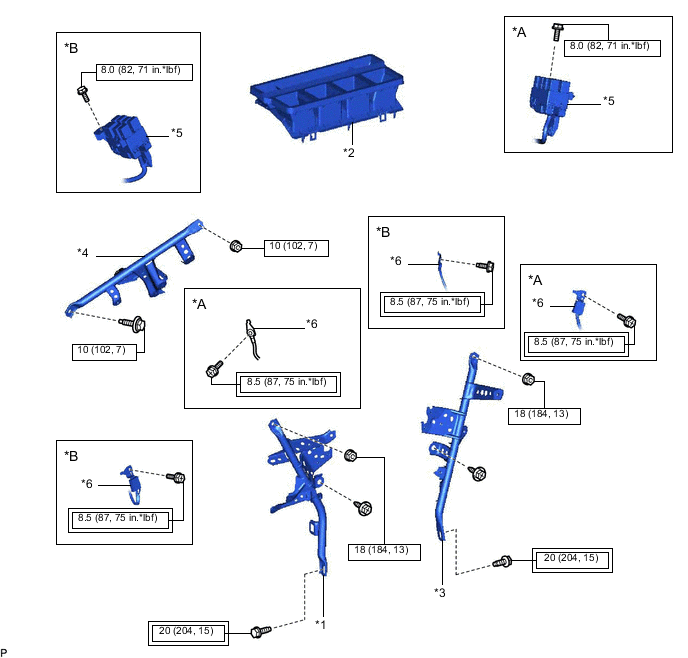 *B
8.0 (82, 71 in.*lbf)
*5

*2

*A
8.0 (82, 71 in.*lbf)
*5

*4
10 (102, 7)
10 (102, 7)

*B
*6
8.5 (87, 75 in.*lbf)

*A
*6
8.5 (87, 75 in.*lbf)

*A
*6
8.5 (87, 75 in.*lbf)

18 (184, 13)

*B
*6
8.5 (87, 75 in.*lbf)

18 (184, 13)
20 (204, 15)
*3
20 (204, 15)
*1
P