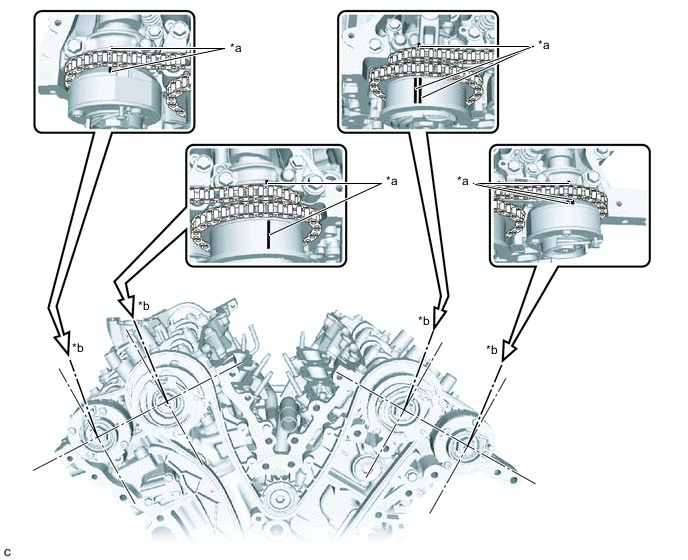 *a

*a

*a

*a

*b

*b

*b

*b

c