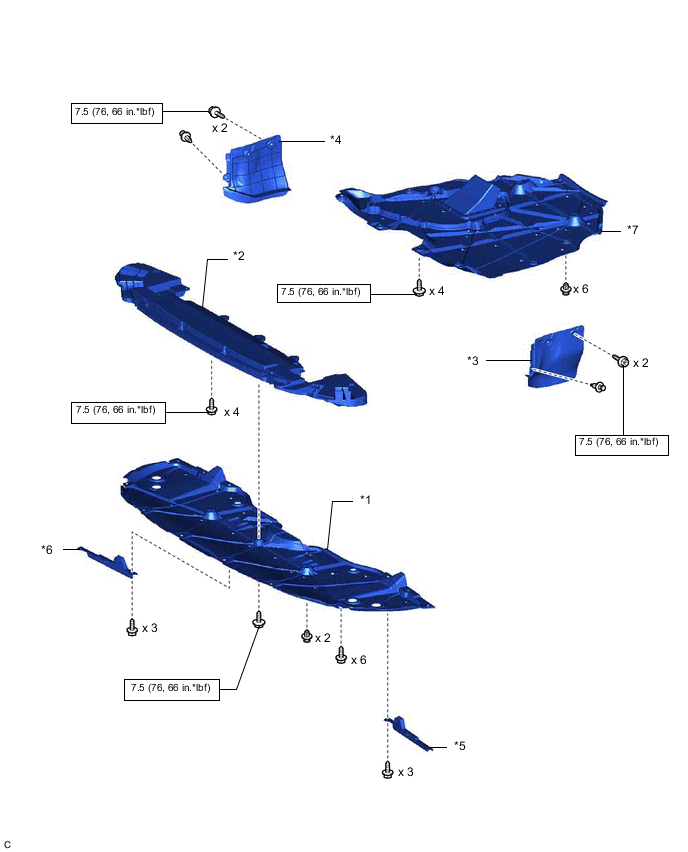 7.5 (76, 66 in.*lbf)

x 2

*4

*7

*2

7.5 (76, 66 in.*lbf)

x 4

x 6

*3

x 2

7.5 (76, 66 in.*lbf)

x 4

7.5 (76, 66 in.*lbf)

*1

*6

x 3

x 2

x 6

7.5 (76, 66 in.*lbf)

*5

x 3

C