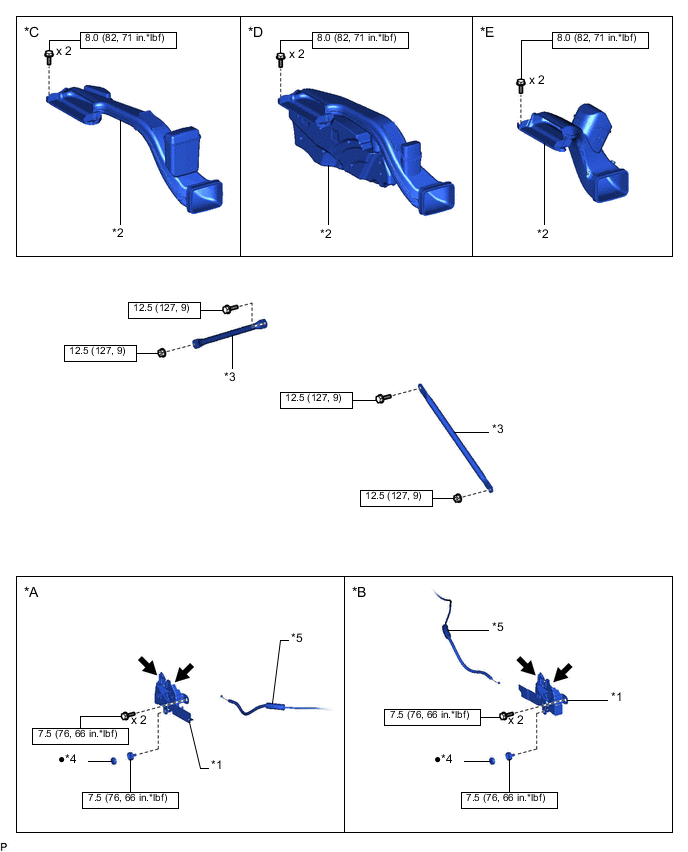 *C
8.0 (82, 71 in.*lbf)
x 2
*2

*D
8.0 (82, 71 in.*lbf)
x 2
*2

*E
8.0 (82, 71 in.*lbf)
x 2
*2

12.5 (127, 9)
12.5 (127, 9)
*3

12.5 (127, 9)
*3
12.5 (127, 9)

*A
*5
x 2
7.5 (76, 66 in.*lbf)
*1
●*4
7.5 (76, 66 in.*lbf)

*B
*5
*1
7.5 (76, 66 in.*lbf)
x 2
●*4
7.5 (76, 66 in.*lbf)

P