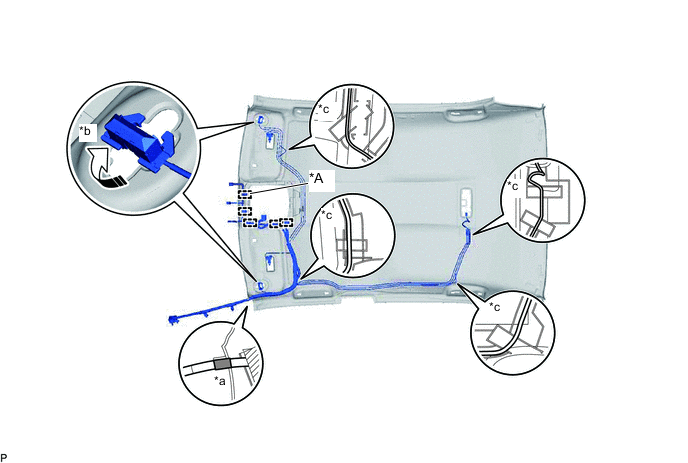 *b

*c

*A

*c

*c

*c

*a

P