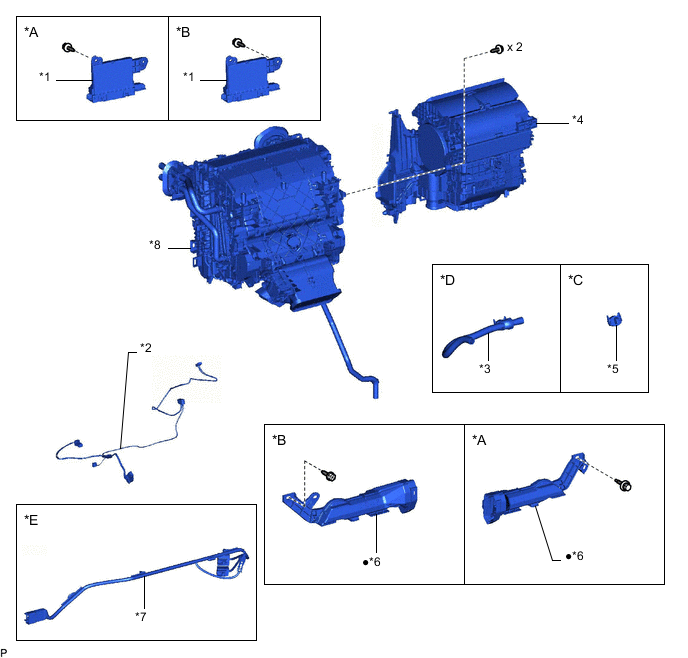 *A

*1

*B

*1

x 2

*4

*8

*D

*3

*C

*5

*2

*B

●*6

*A

●*6

*E

*7

P