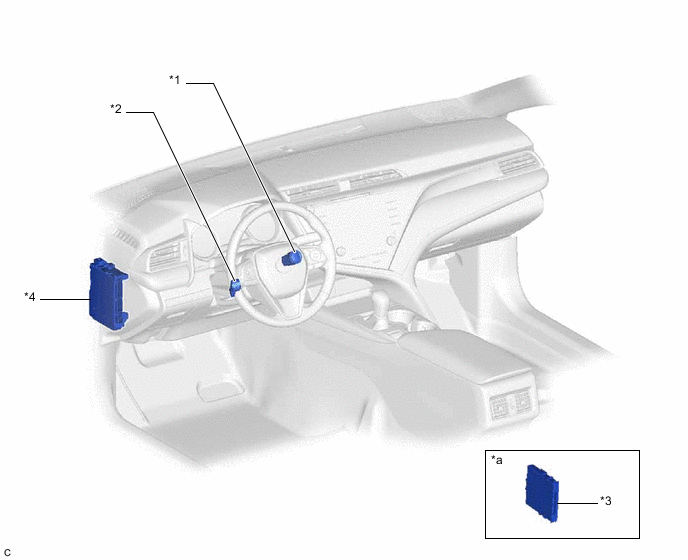 *1
*2
*4
*a
*3
c