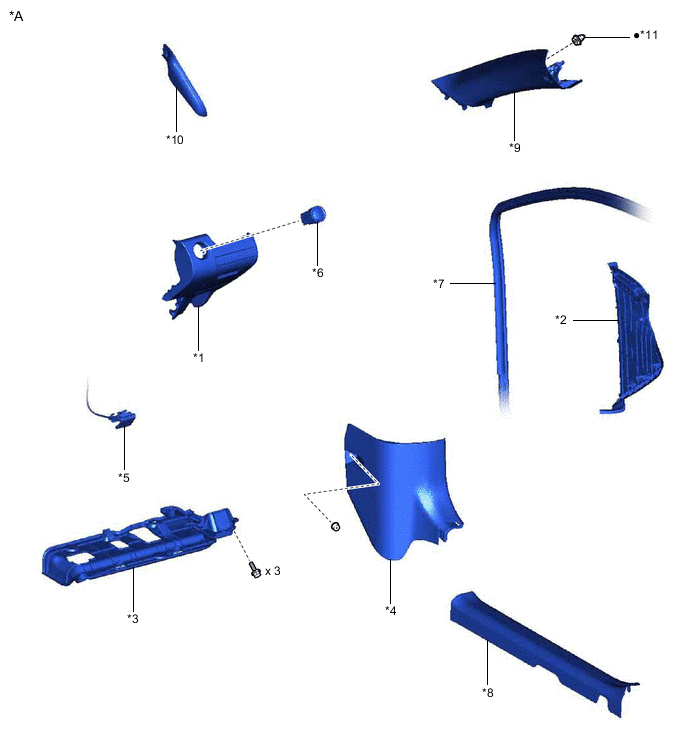 *A

*10

●*11

*9

*6

*1

*7

*2

*5

x 3

*3

*4

*8