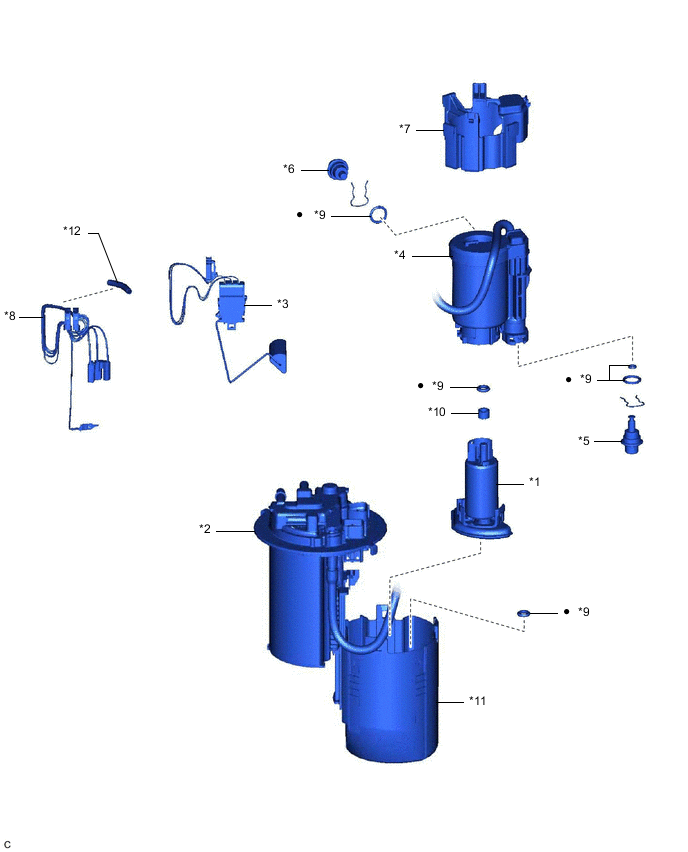 *7

*6

● *9

*12

*4

*8

*3

● *9

● *9

*10

*5

*1

*2

● *9

*11

C